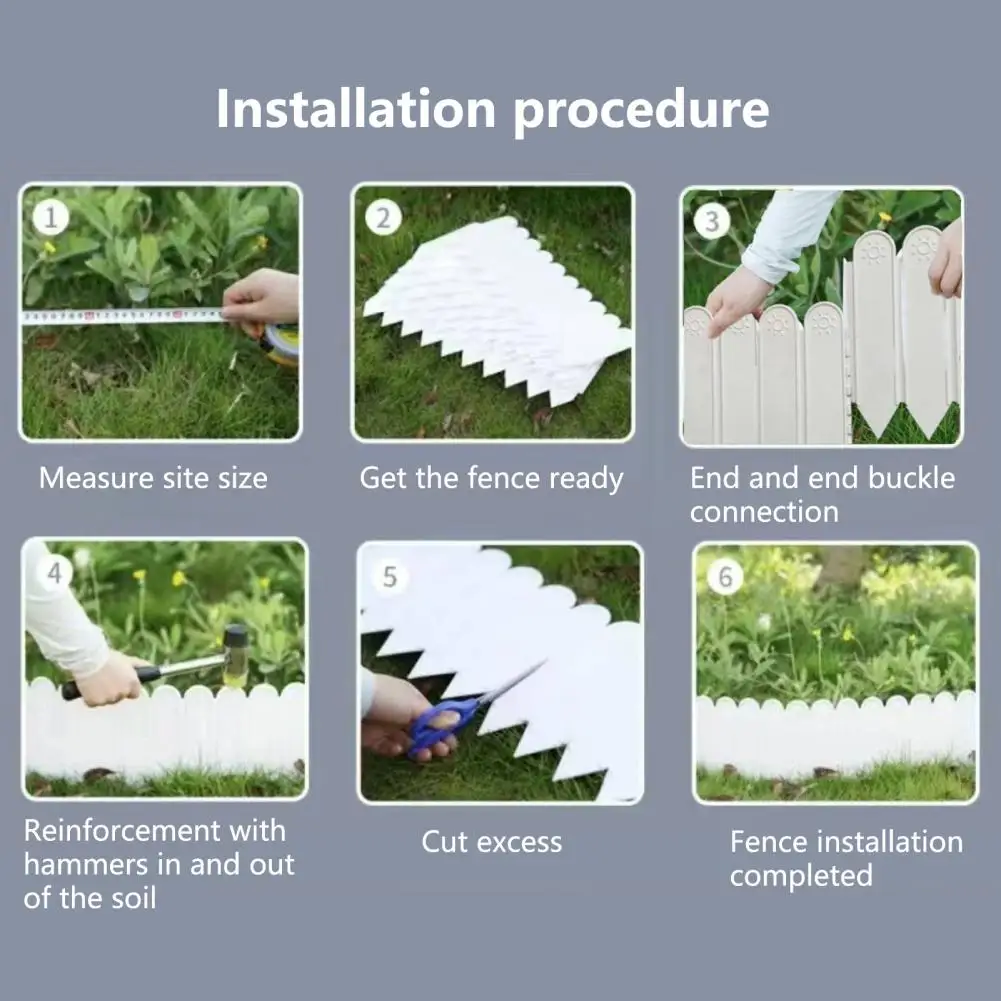 Installation procedure

1

Measure site size

2

Get the fence ready

3

End and end buckle connection

4

Reinforcement with hammers in and out of the soil

5

Cut excess

6

Fence installation completed