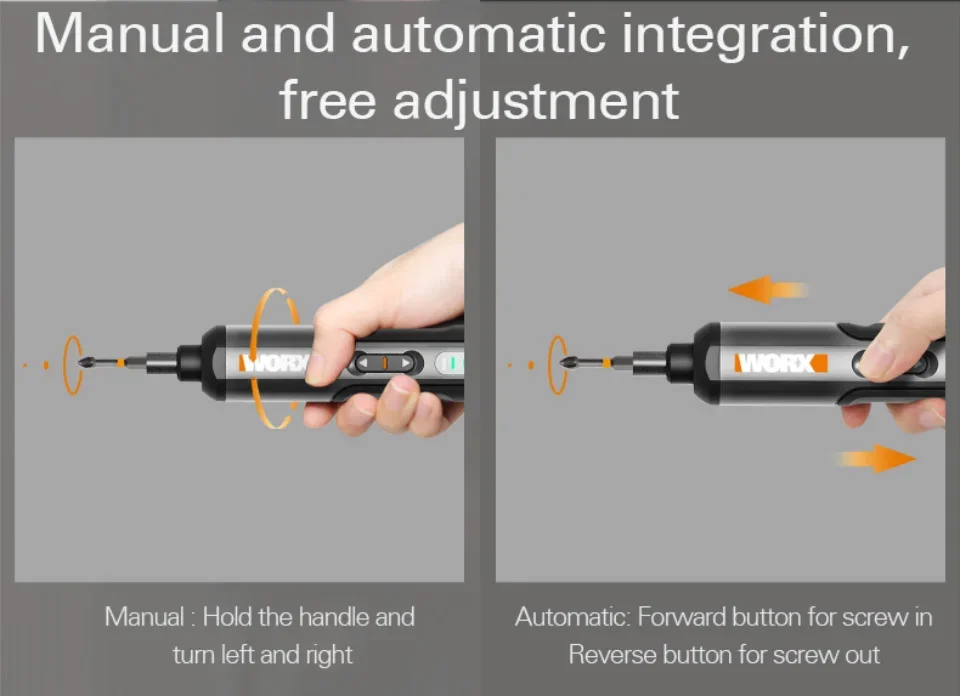 Manual and automatic integration, free adjustment

WORX

WORX

Manual : Hold the handle and turn left and right

Automatic: Forward button for screw in Reverse button for screw out