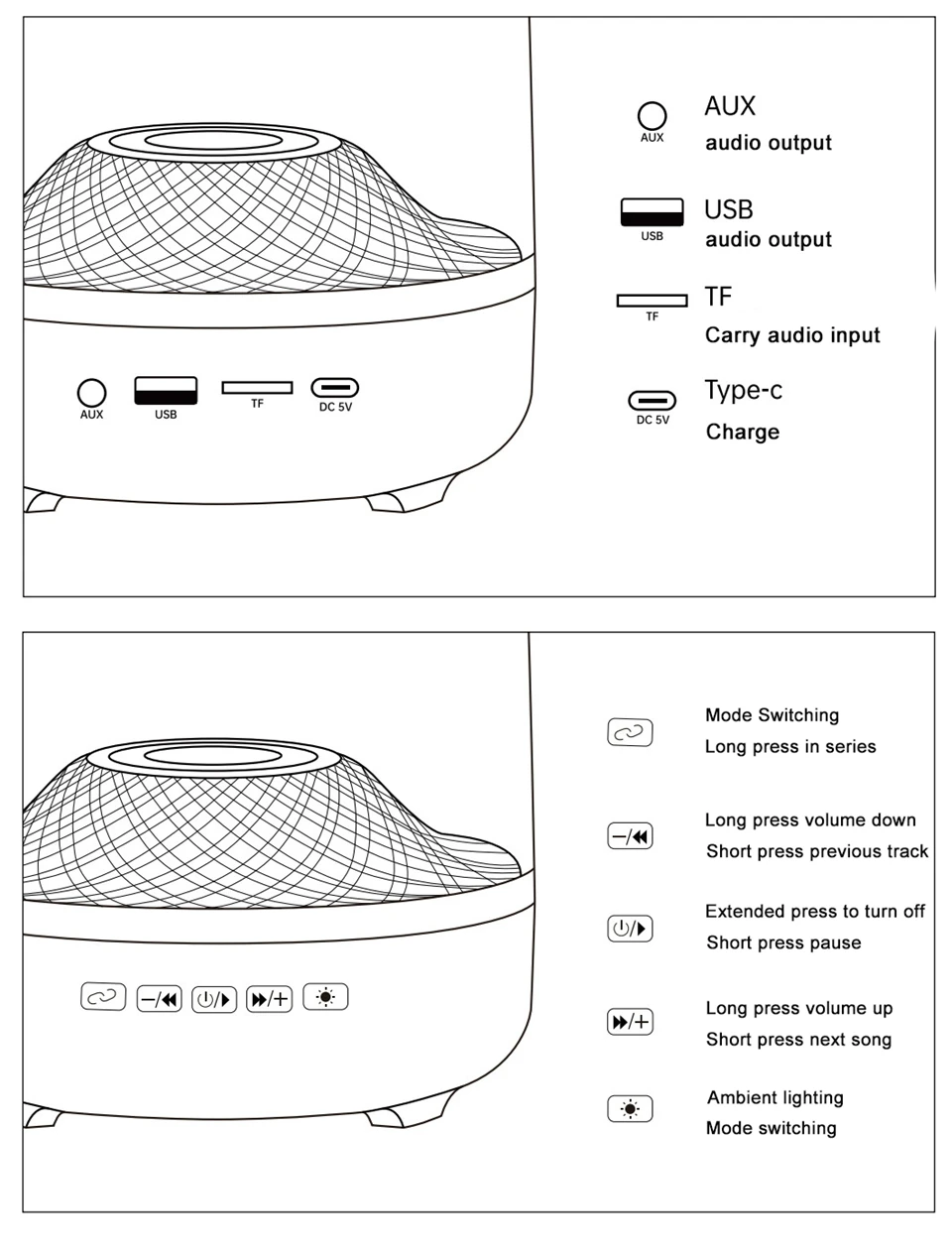 AUX USB TF DC 5V

AUX
AUX
audio output

USB
USB
audio output

TF
TF
Carry audio input

DC 5V
Type-c
Charge

Mode Switching
Long press in series

Long press volume down
Short press previous track

Extended press to turn off
Short press pause

Long press volume up
Short press next song

Ambient lighting
Mode switching