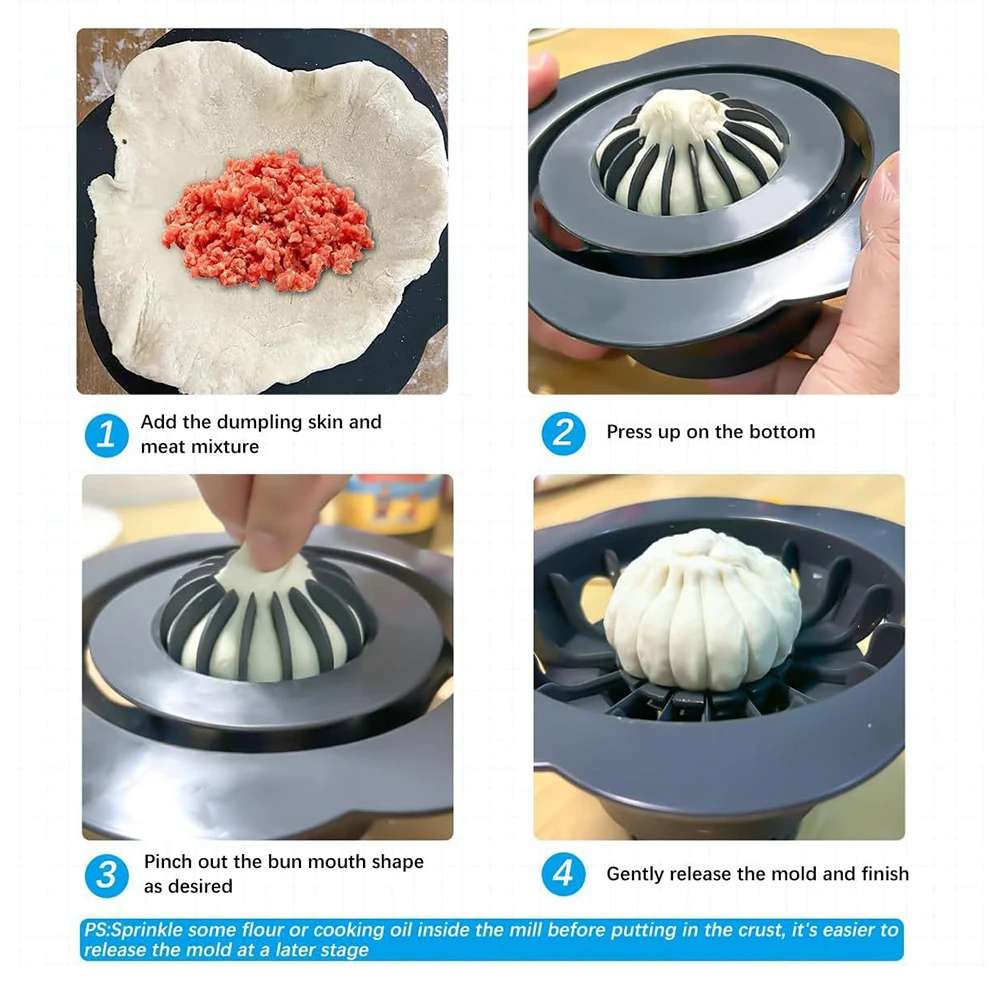 1 Add the dumpling skin and meat mixture

2 Press up on the bottom

3 Pinch out the bun mouth shape as desired

4 Gently release the mold and finish

PS:Sprinkle some flour or cooking oil inside the mill before putting in the crust, it's easier to release the mold at a later stage