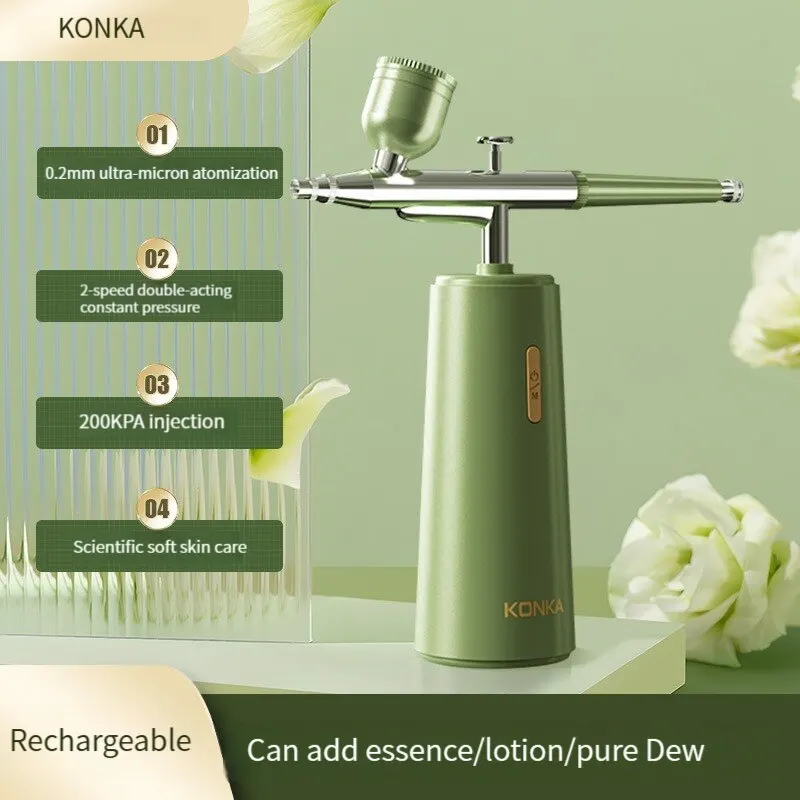 KONKA

01
0.2mm ultra-micron atomization

02
2-speed double-acting constant pressure

03
200KPA injection

04
Scientific soft skin care

M

KONKA

Rechargeable

Can add essence/lotion/pure Dew