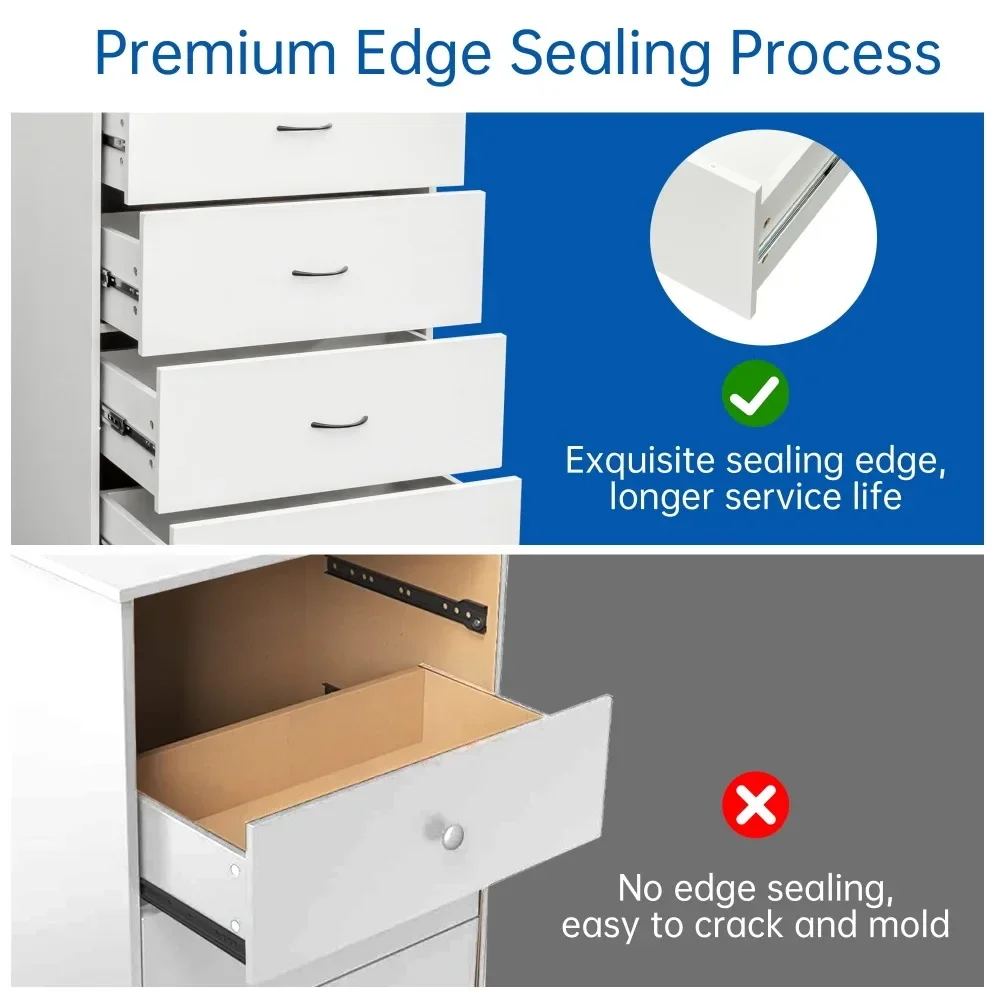 Premium Edge Sealing Process

Exquisite sealing edge, longer service life

No edge sealing, easy to crack and mold