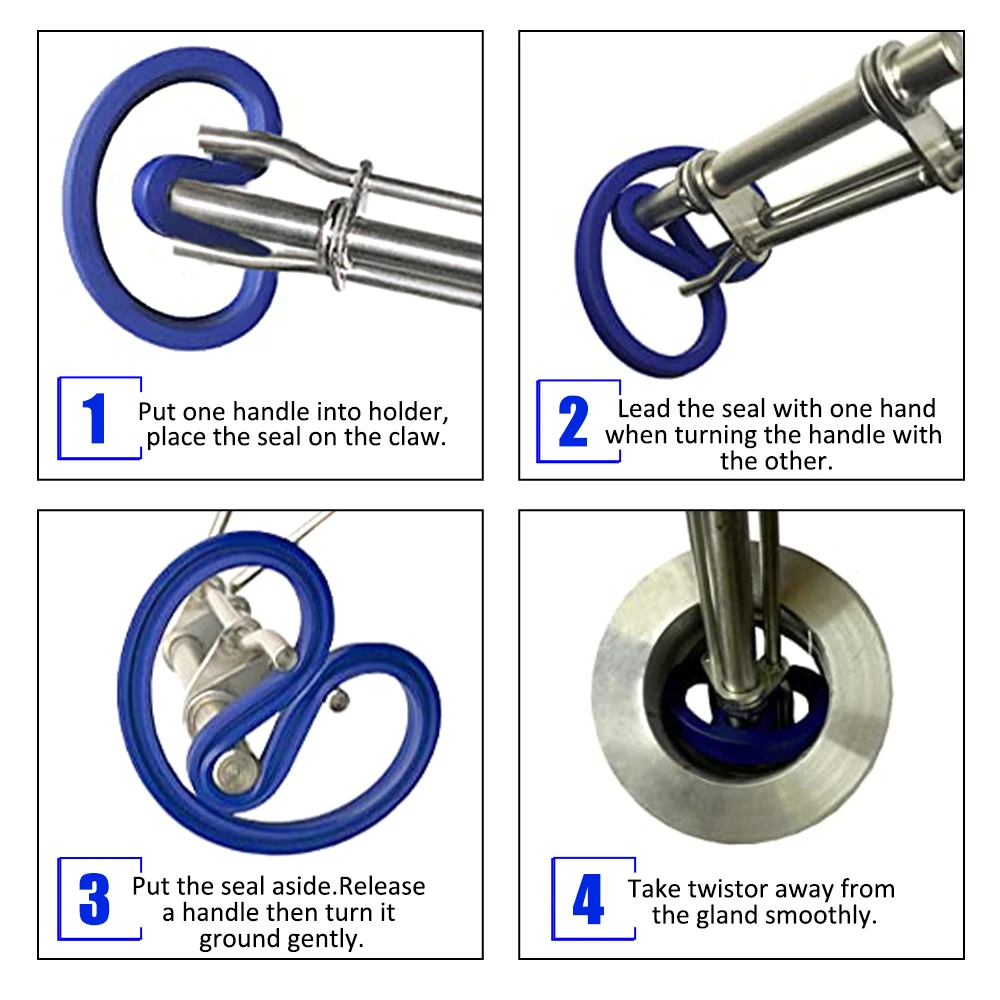 1
Put one handle into holder, place the seal on the claw.

2
Lead the seal with one hand when turning the handle with the other.

3
Put the seal aside.Release a handle then turn it ground gently.

4
Take twistor away from the gland smoothly.