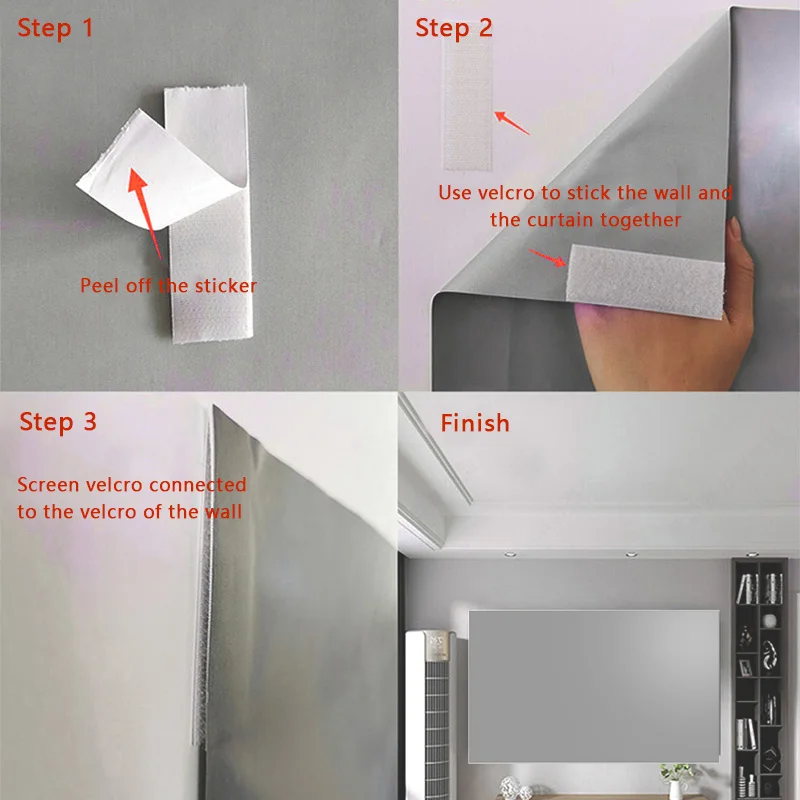 Step 1

Peel off the sticker

Step 2

Use velcro to stick the wall and the curtain together

Step 3

Screen velcro connected to the velcro of the wall

Finish