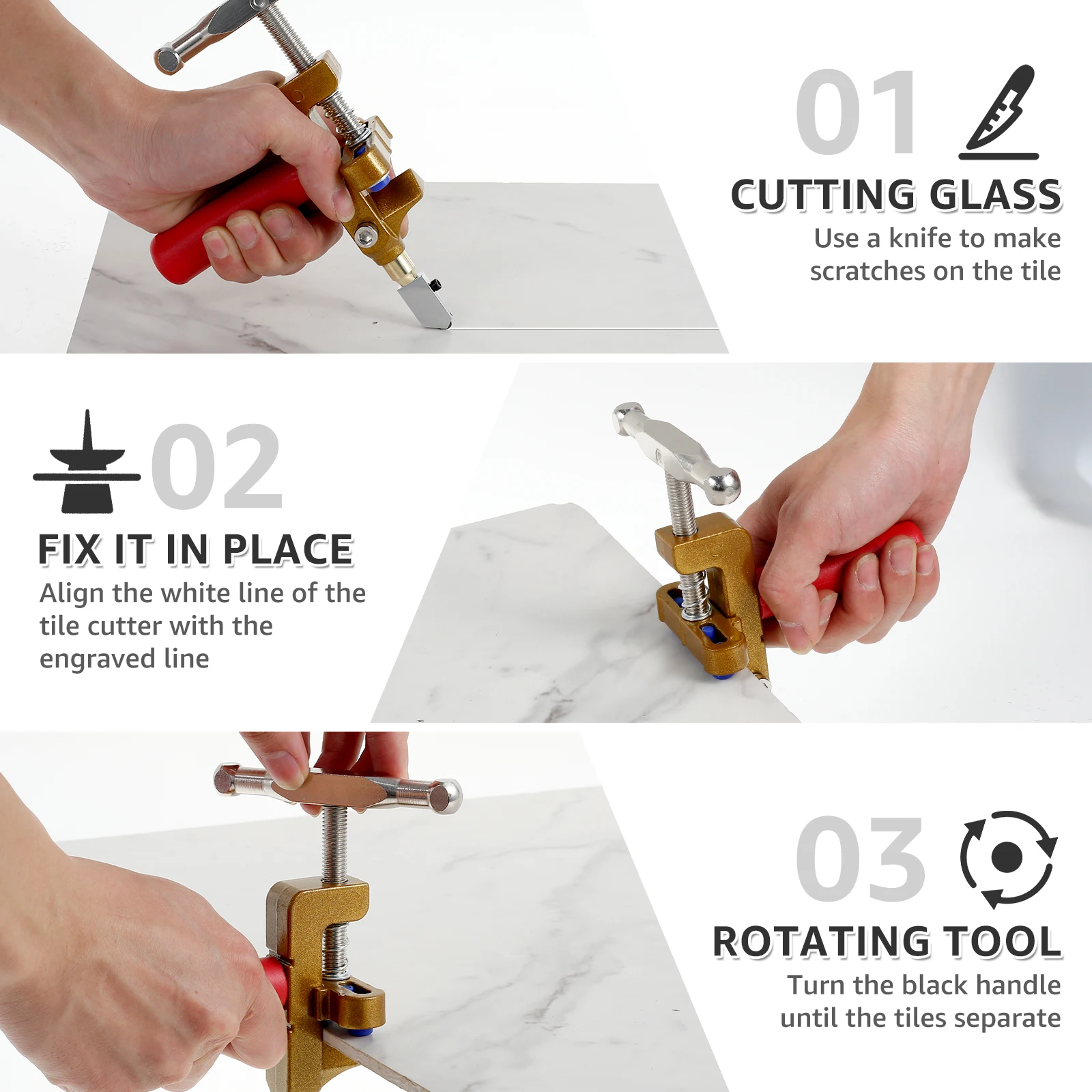 01

CUTTING GLASS

Use a knife to make scratches on the tile

02

FIX IT IN PLACE

Align the white line of the tile cutter with the engraved line

03

ROTATING TOOL

Turn the black handle until the tiles separate