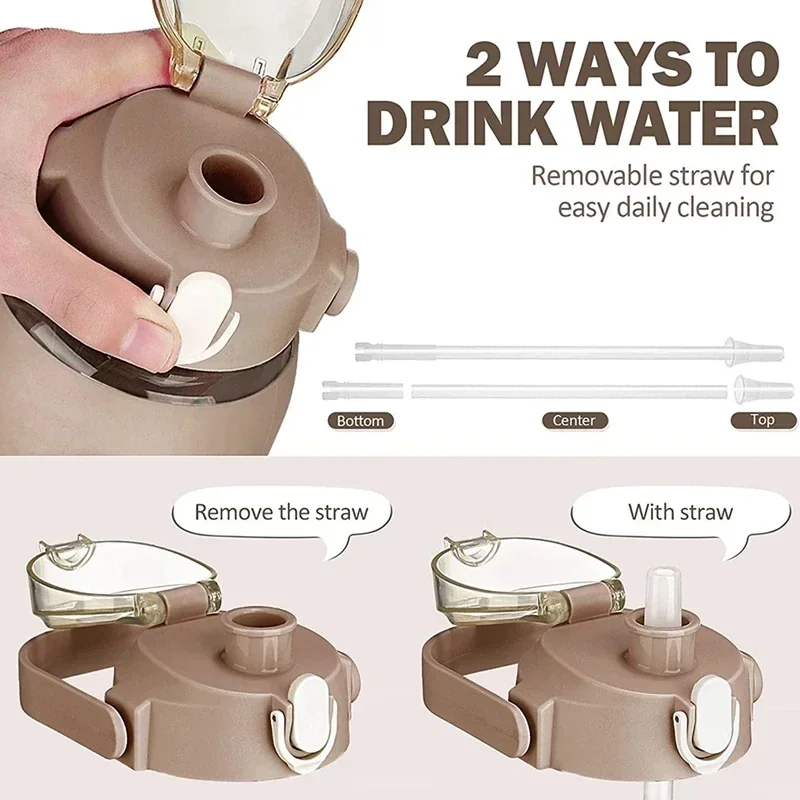 2 WAYS TO DRINK WATER

Removable straw for easy daily cleaning

Bottom

Center

Top

Remove the straw

With straw