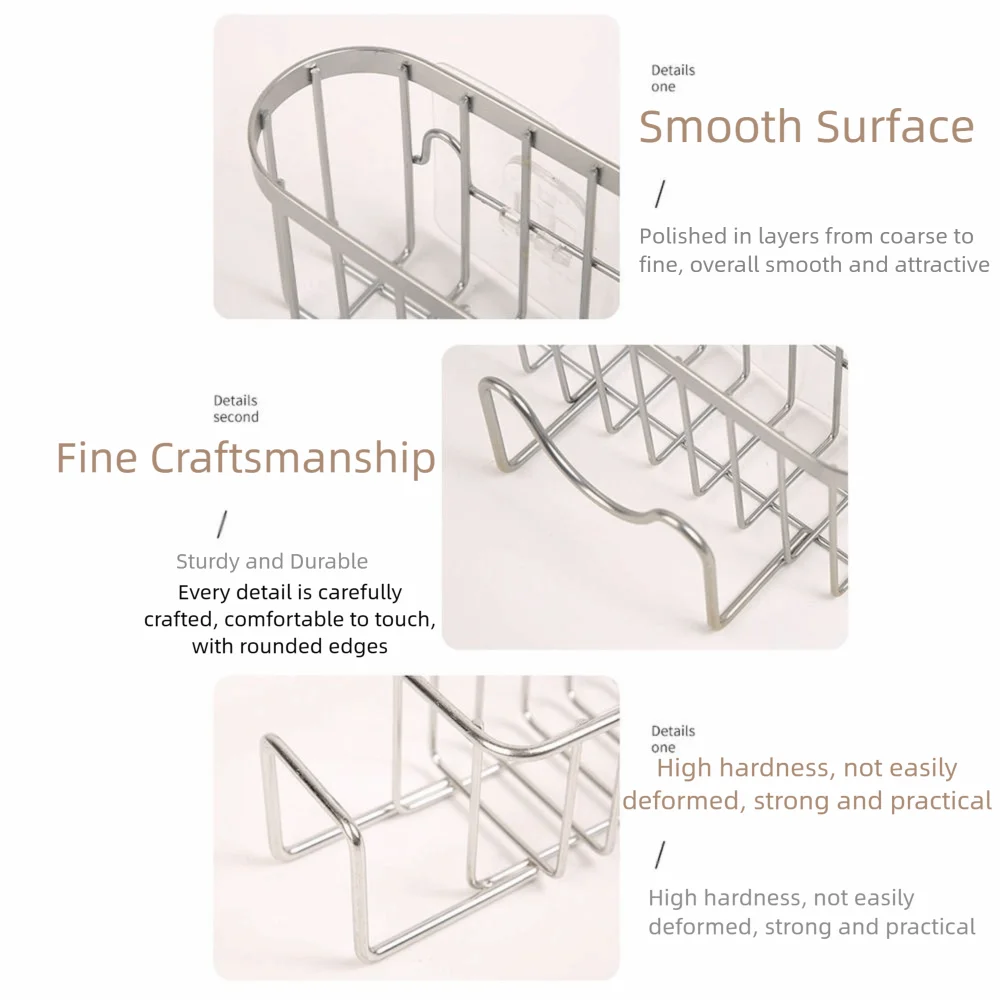 Details
one

Smooth Surface

/

Polished in layers from coarse to fine, overall smooth and attractive

Details
second

Fine Craftsmanship

/

Sturdy and Durable

Every detail is carefully crafted, comfortable to touch, with rounded edges

Details
one

High hardness, not easily deformed, strong and practical

/

High hardness, not easily deformed, strong and practical