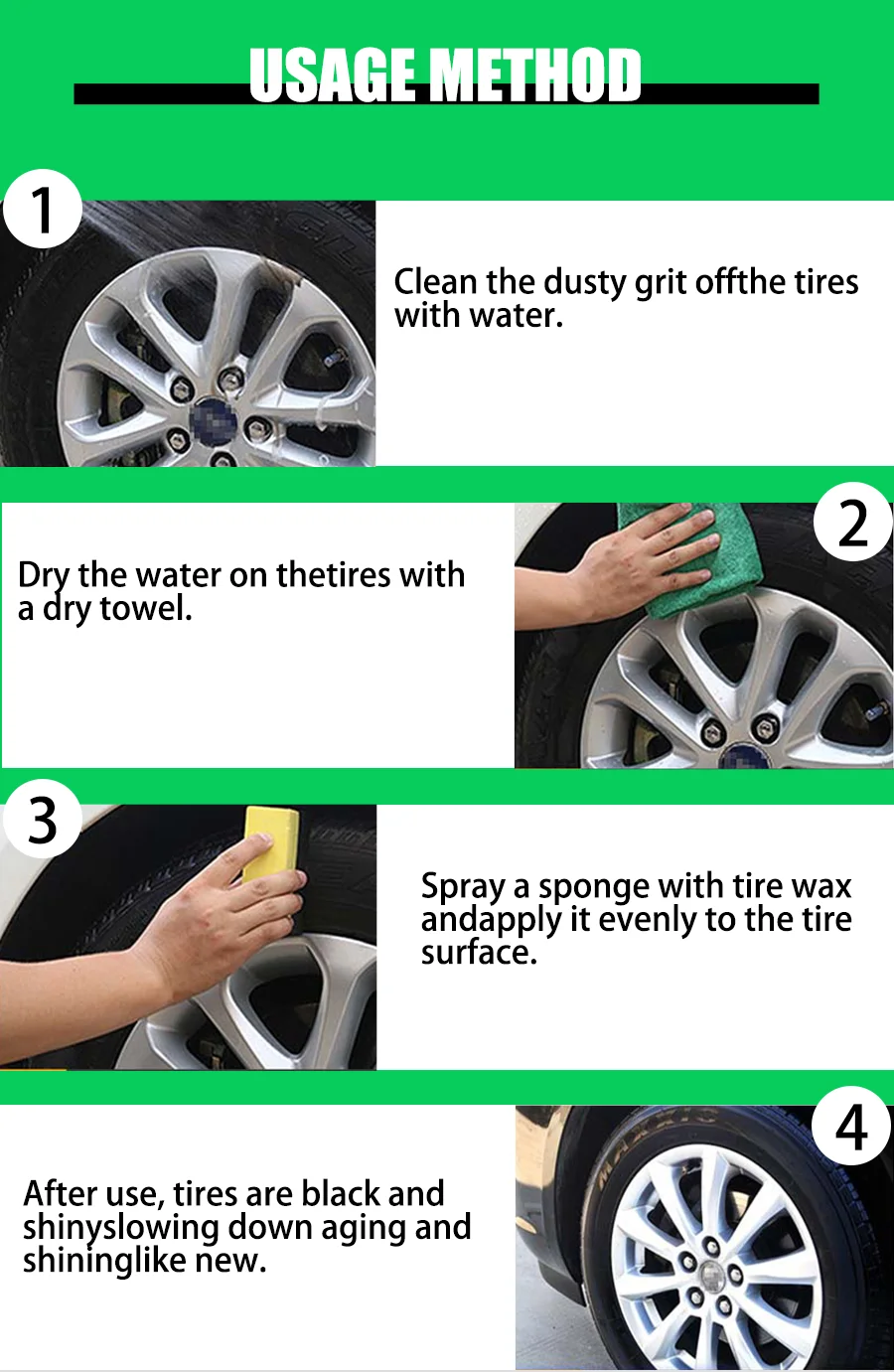 USAGE METHOD

1

Clean the dusty grit offthe tires with water.

2

Dry the water on thetires with a dry towel.

3

Spray a sponge with tire wax andapply it evenly to the tire surface.

4

After use, tires are black and shinyslowing down aging and shininglike new.