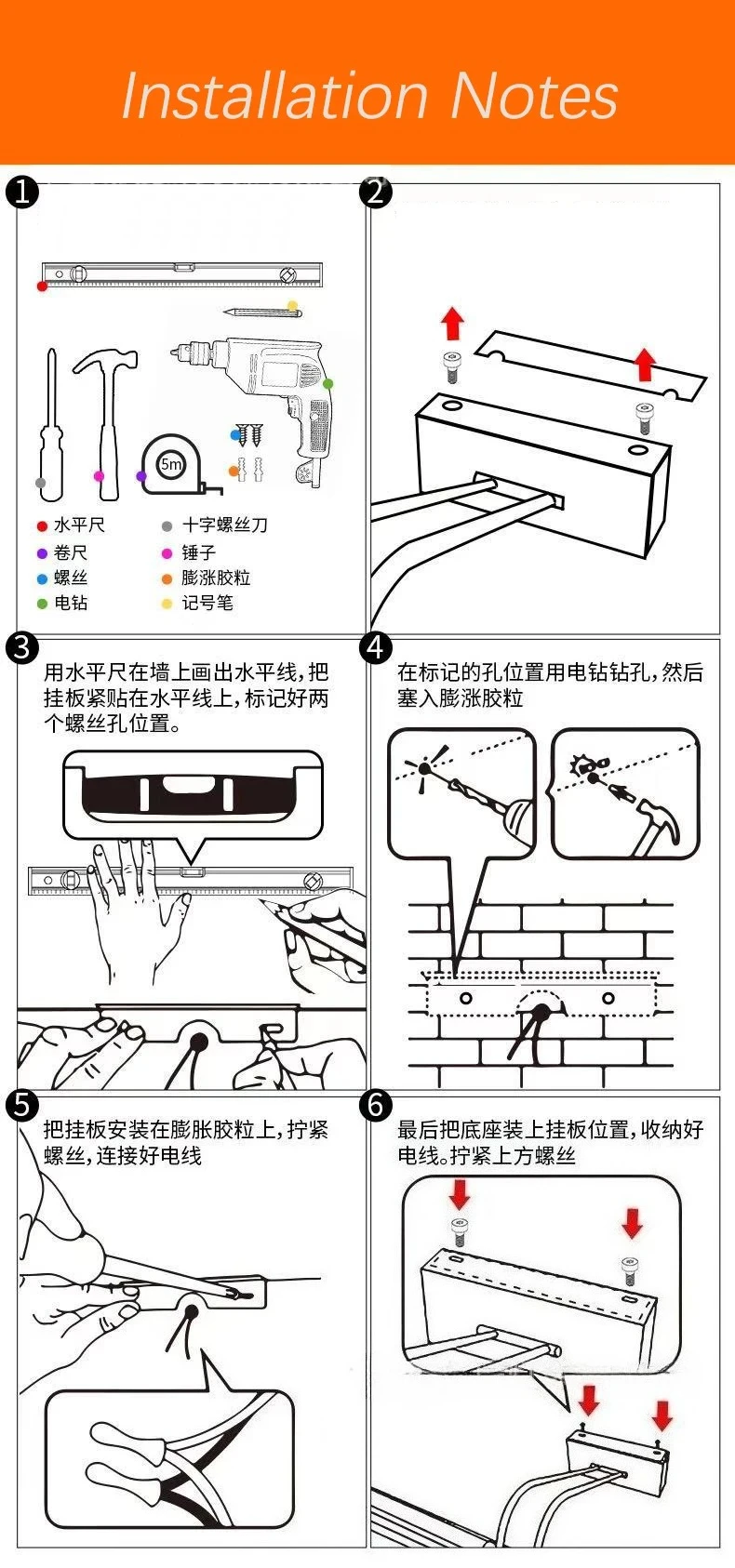 Installation Notes

1

5m

水平尺
卷尺
螺丝
电钻
十字螺丝刀
锤子
膨涨胶粒
记号笔

2

3

用水平尺在墙上画出水平线，把挂板紧贴在水平线上，标记好两个螺丝孔位置。

4

在标记的孔位置用电钻钻孔，然后塞入膨涨胶粒

5

把挂板安装在膨胀胶粒上，拧紧螺丝，连接好电线

6

最后把底座装上挂板位置，收纳好电线。拧紧上方螺丝