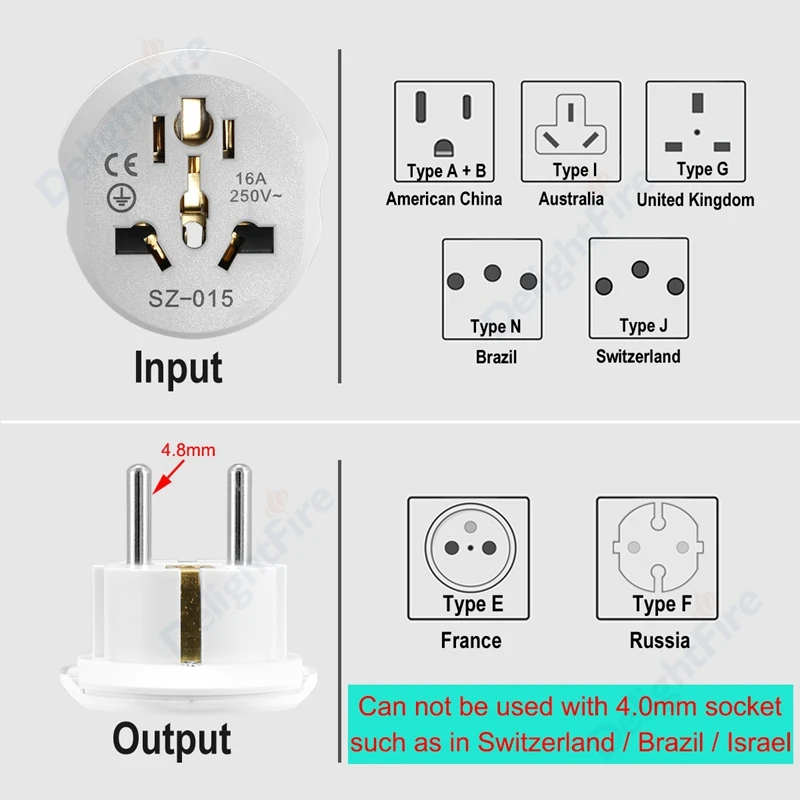 DelightFire

CE
16A
250V~
SZ-015

Input

Type A + B
American China

Type I
Australia

Type G
United Kingdom

Type N
Brazil

Type J
Switzerland

4.8mm

Output

Type E
France

Type F
Russia

Can not be used with 4.0mm socket such as in Switzerland / Brazil / Israel