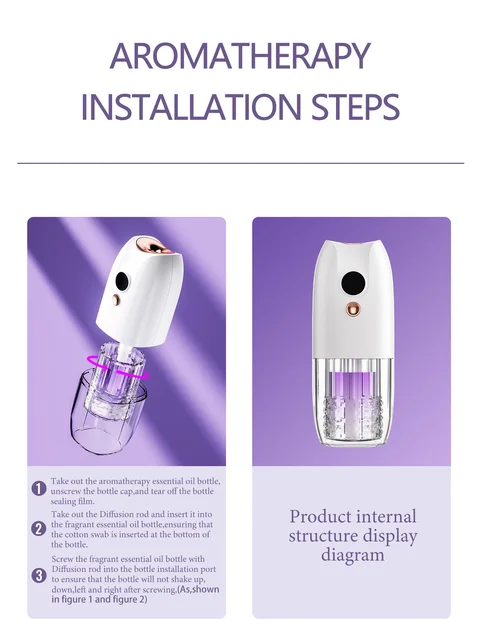 AROMATHERAPY INSTALLATION STEPS

1 Take out the aromatherapy essential oil bottle, unscrew the bottle cap,and tear off the bottle sealing film.

2 Take out the Diffusion rod and insert it into the fragrant essential oil bottle,ensuring that the cotton swab is inserted at the bottom of the bottle.

3 Screw the fragrant essential oil bottle with Diffusion rod into the bottle installation port to ensure that the bottle will not shake up, down,left and right after screwing.(As,shown in figure 1 and figure 2)

Product internal structure display diagram