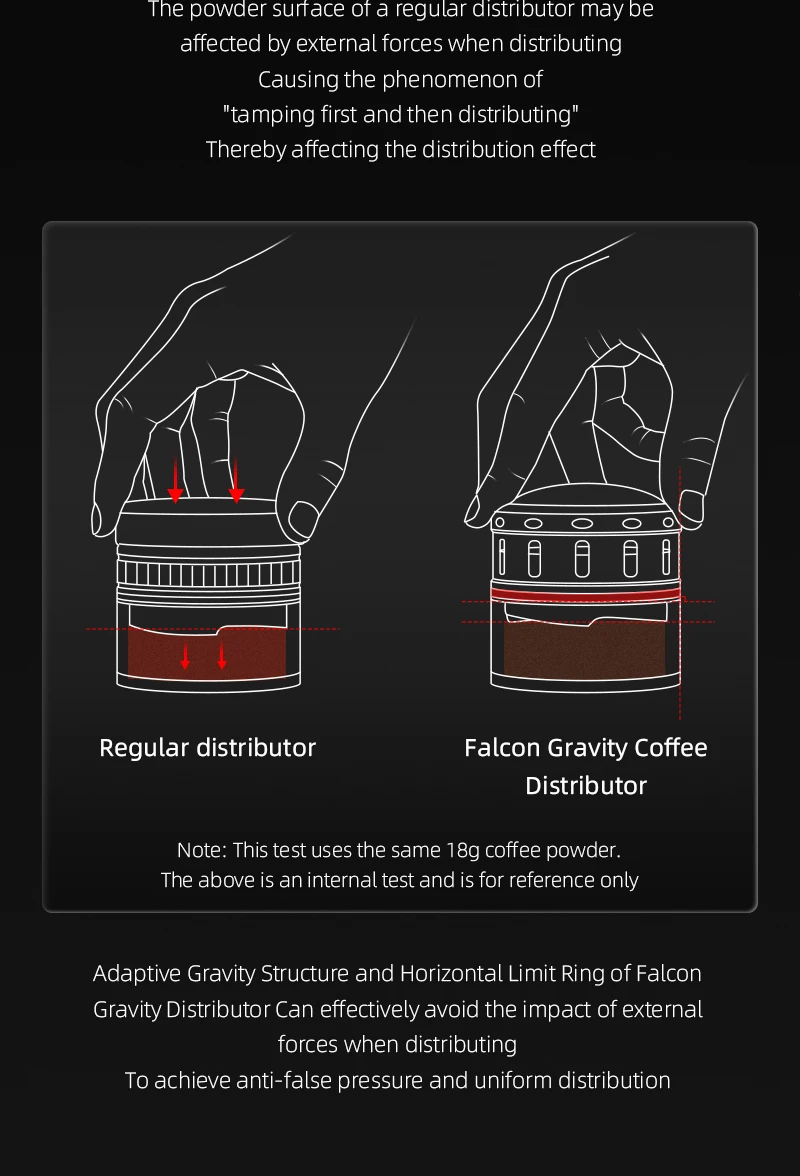 The powder surface of a regular distributor may be affected by external forces when distributing
Causing the phenomenon of
"tamping first and then distributing"
Thereby affecting the distribution effect

Regular distributor

Falcon Gravity Coffee Distributor

Note: This test uses the same 18g coffee powder.
The above is an internal test and is for reference only

Adaptive Gravity Structure and Horizontal Limit Ring of Falcon Gravity Distributor Can effectively avoid the impact of external forces when distributing
To achieve anti-false pressure and uniform distribution