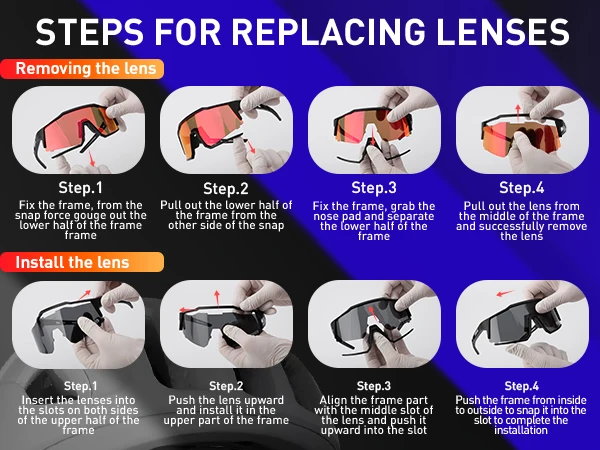 STEPS FOR REPLACING LENSES

Removing the lens

Step.1
Fix the frame, from the snap force gouge out the lower half of the frame frame

Step.2
Pull out the lower half of the frame from the other side of the snap

Step.3
Fix the frame, grab the nose pad and separate the lower half of the frame

Step.4
Pull out the lens from the middle of the frame and successfully remove the lens

Install the lens

Step.1
Insert the lenses into the slots on both sides of the upper half of the frame

Step.2
Push the lens upward and install it in the upper part of the frame

Step.3
Align the frame part with the middle slot of the lens and push it upward into the slot

Step.4
Push the frame from inside to outside to snap it into the slot to complete the installation