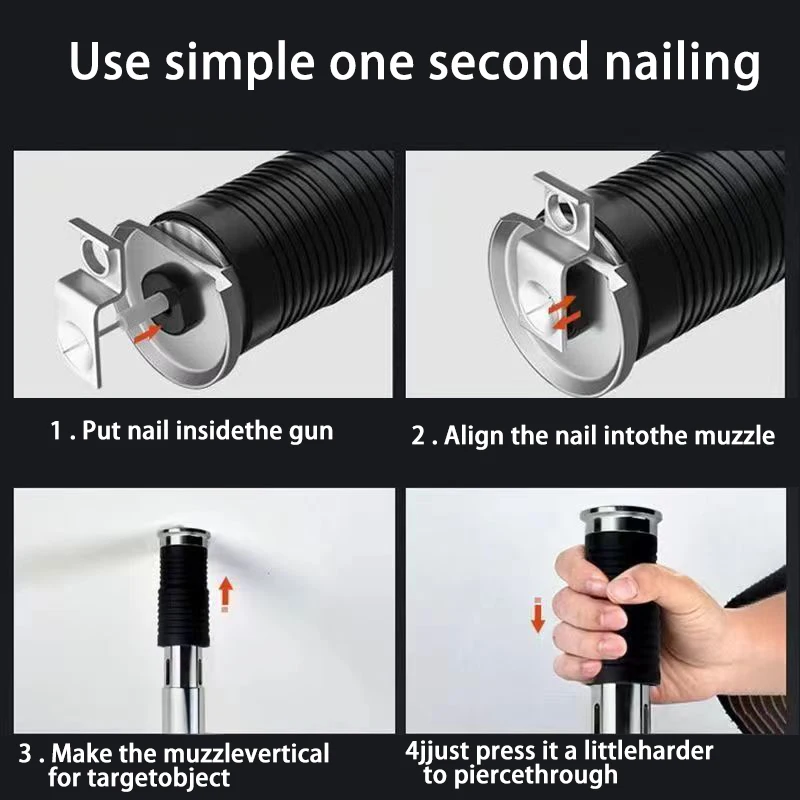 Use simple one second nailing

1 . Put nail insidethe gun

2 . Align the nail intothe muzzle

3 . Make the muzzlevertical for targetobject

4jjust press it a littleharder to piercethrough