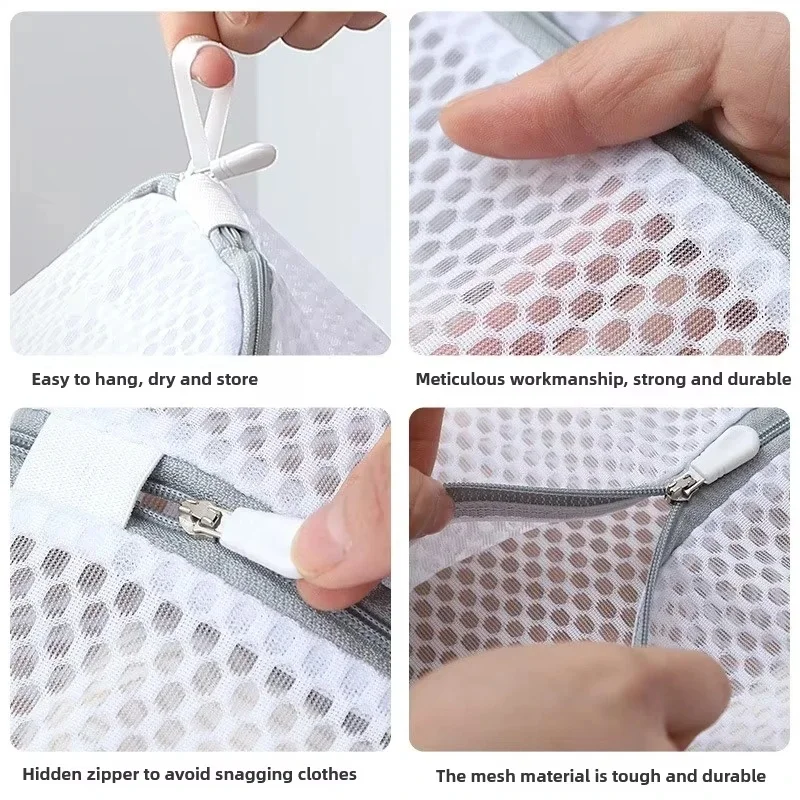 Easy to hang, dry and store

Meticulous workmanship, strong and durable

Hidden zipper to avoid snagging clothes

The mesh material is tough and durable