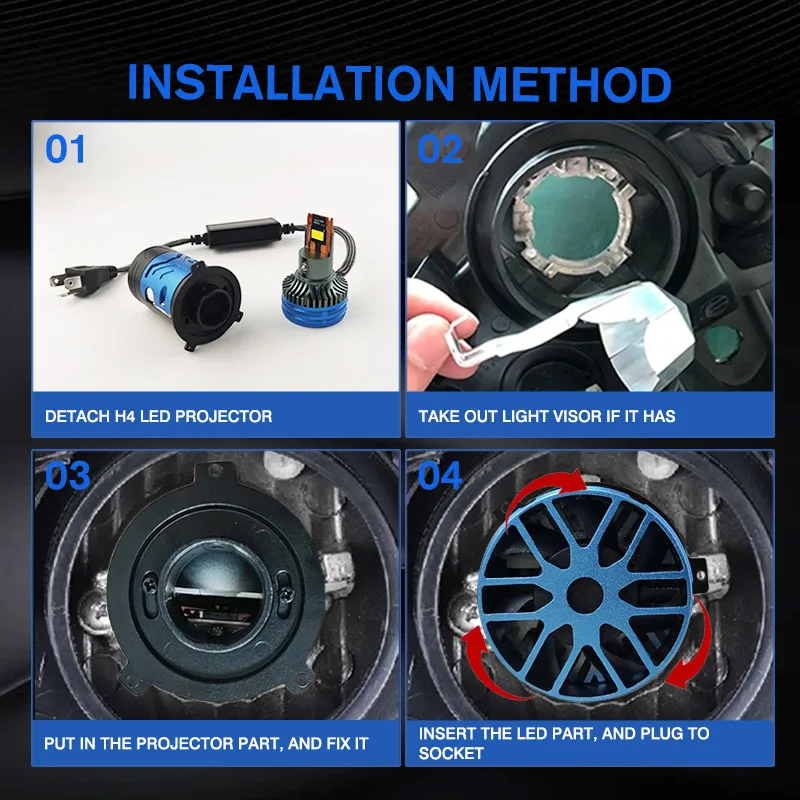 INSTALLATION METHOD

01

DETACH H4 LED PROJECTOR

02

TAKE OUT LIGHT VISOR IF IT HAS

03

PUT IN THE PROJECTOR PART, AND FIX IT

04

INSERT THE LED PART, AND PLUG TO SOCKET