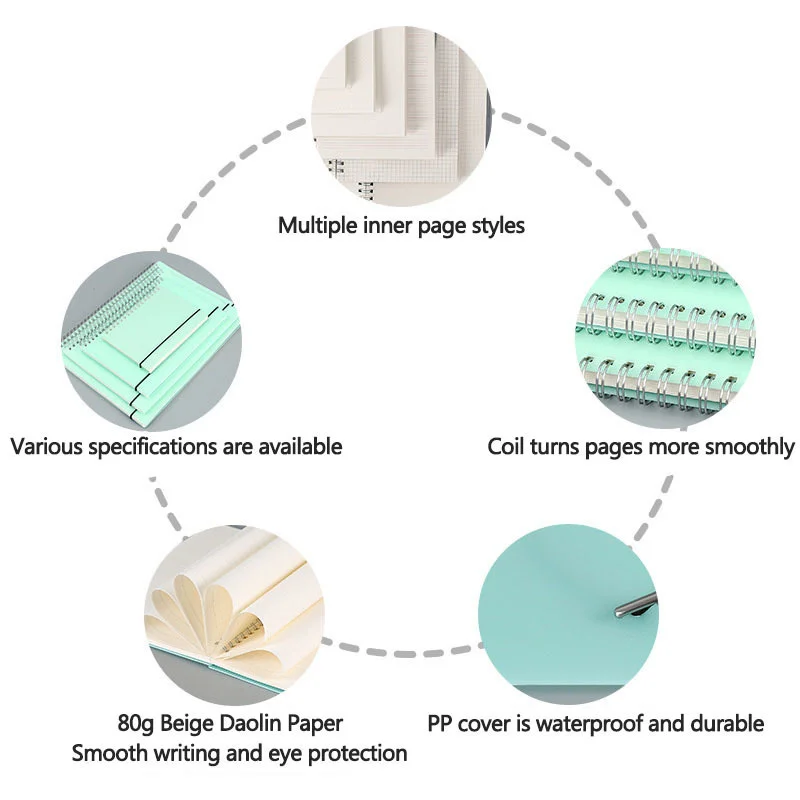 Multiple inner page styles

Various specifications are available

Coil turns pages more smoothly

80g Beige Daolin Paper
Smooth writing and eye protection

PP cover is waterproof and durable