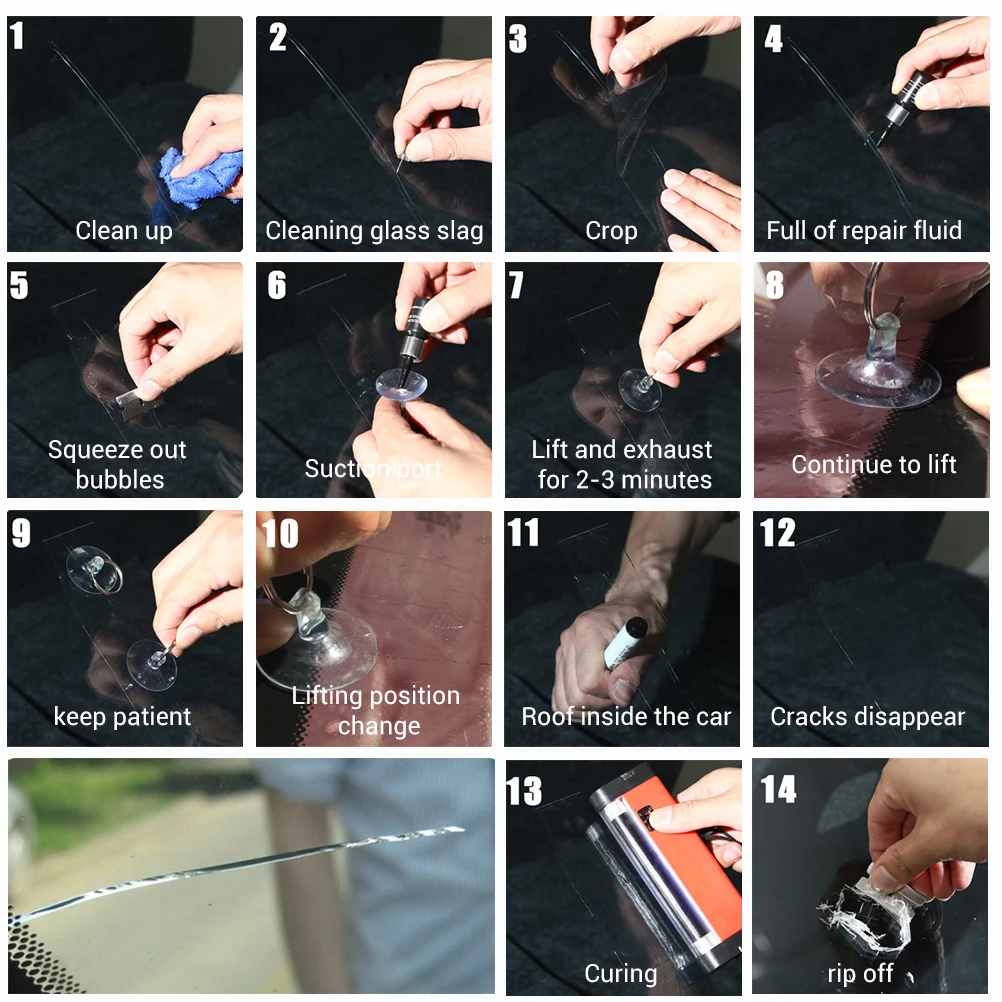 1
Clean up

2
Cleaning glass slag

3
Crop

4
Full of repair fluid

5
Squeeze out bubbles

6
Suction port

7
Lift and exhaust for 2-3 minutes

8
Continue to lift

9
keep patient

10
Lifting position change

11
Roof inside the car

12
Cracks disappear

13
Curing

14
rip off