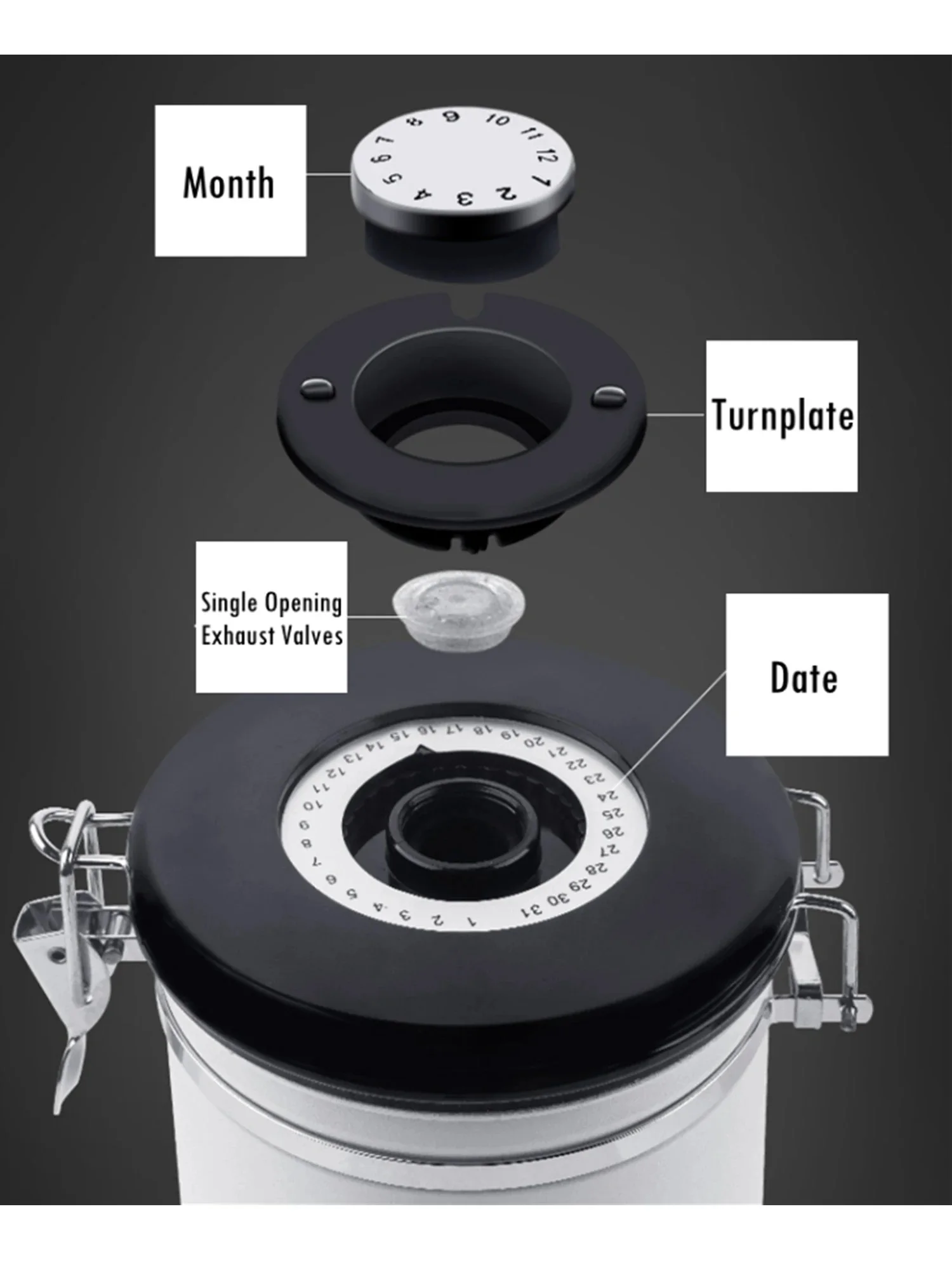 Month

1 2 3 4 5 6 7 8 9 10 11 12

Turnplate

Single Opening Exhaust Valves

Date

1 2 3 4 5 6 7 8 9 10 11 12 13 14 15 16 17 18 19 20 21 22 23 24 25 26 27 28 29 30 31