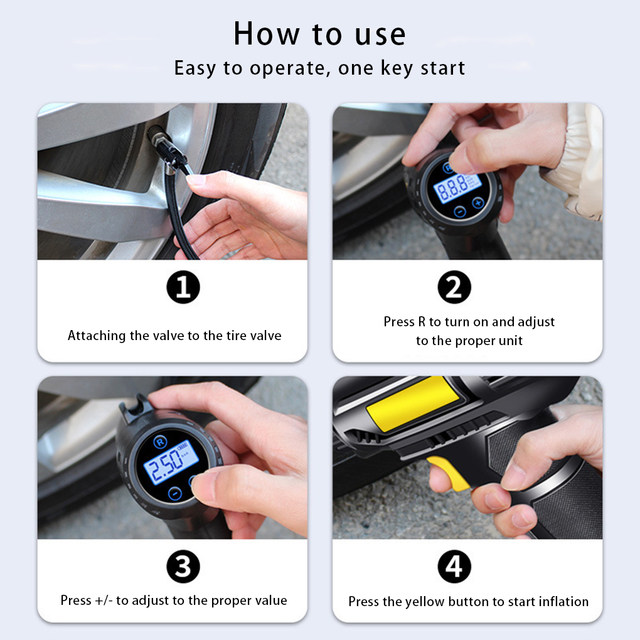 How to use
Easy to operate, one key start

R
8.8.8

1
Attaching the valve to the tire valve

2
Press R to turn on and adjust to the proper unit

R
2.50

3
Press +/- to adjust to the proper value

4
Press the yellow button to start inflation