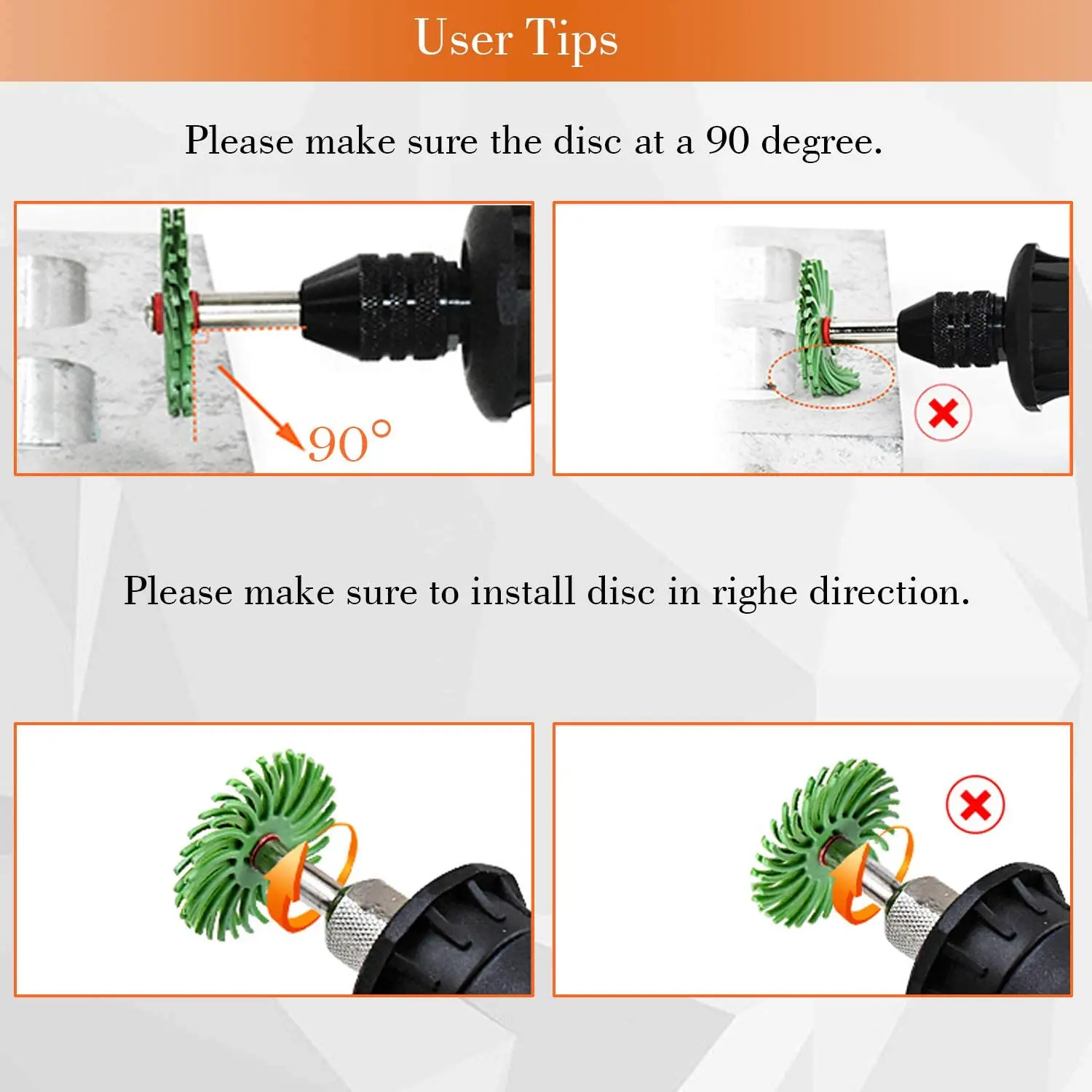 User Tips

Please make sure the disc at a 90 degree.

90°

Please make sure to install disc in righe direction.