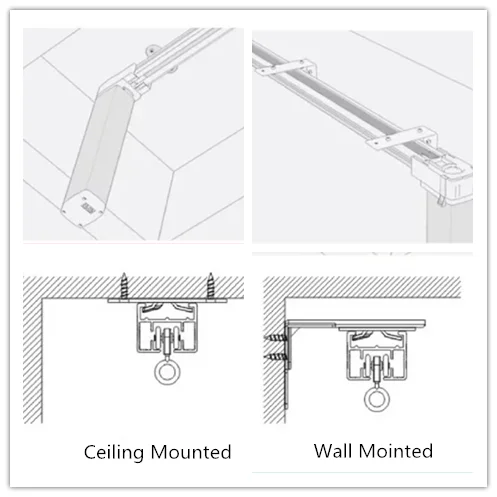 Ceiling Mounted

Wall Mointed