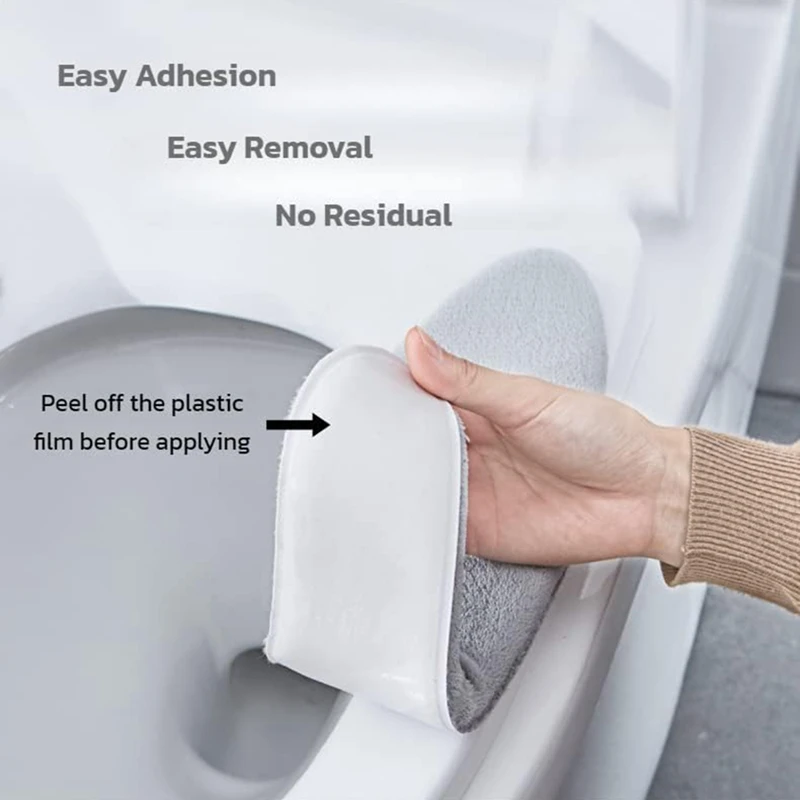 Easy Adhesion

Easy Removal

No Residual

Peel off the plastic film before applying