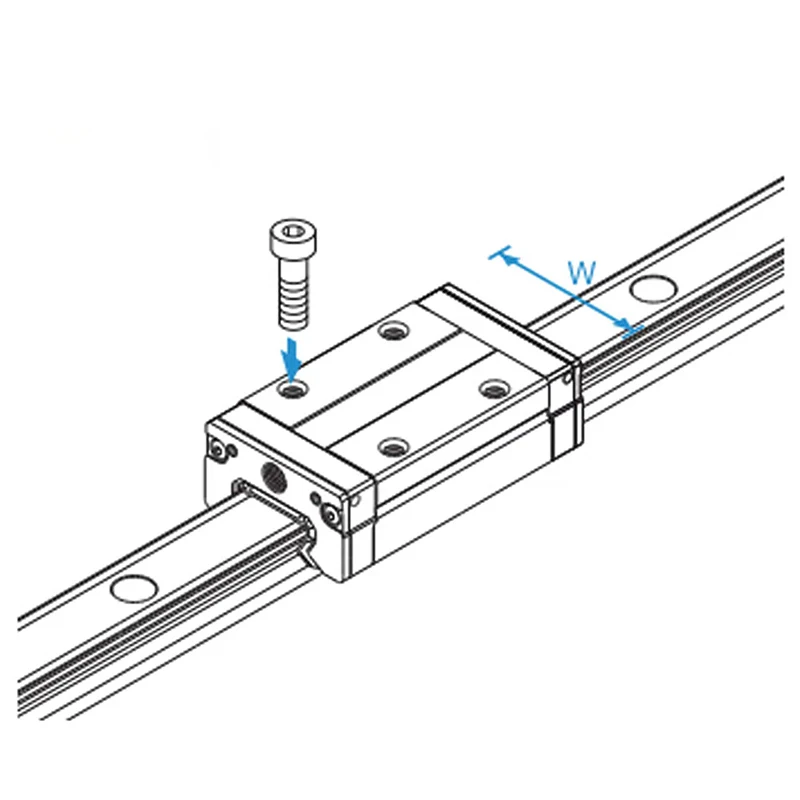 W