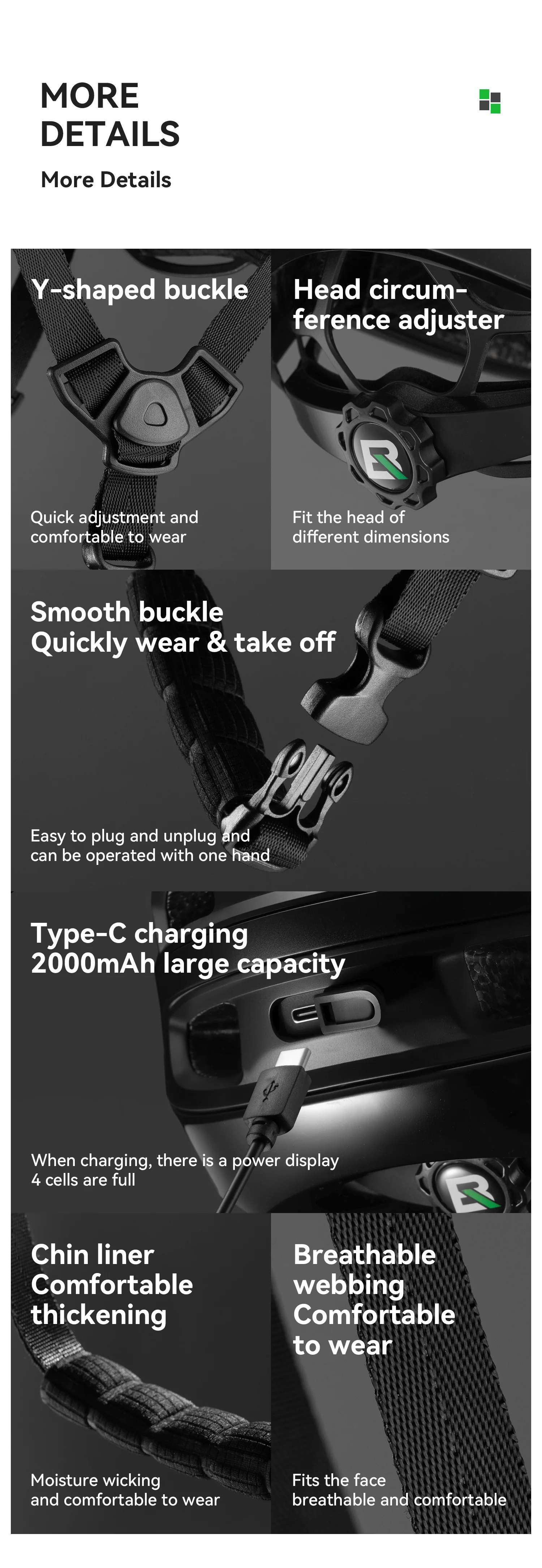 MORE DETAILS

More Details

Y-shaped buckle

Quick adjustment and comfortable to wear

Head circumference adjuster

Fit the head of different dimensions

Smooth buckle
Quickly wear & take off

Easy to plug and unplug and can be operated with one hand

Type-C charging
2000mAh large capacity

When charging, there is a power display
4 cells are full

Chin liner
Comfortable thickening

Moisture wicking and comfortable to wear

Breathable webbing
Comfortable to wear

Fits the face
breathable and comfortable