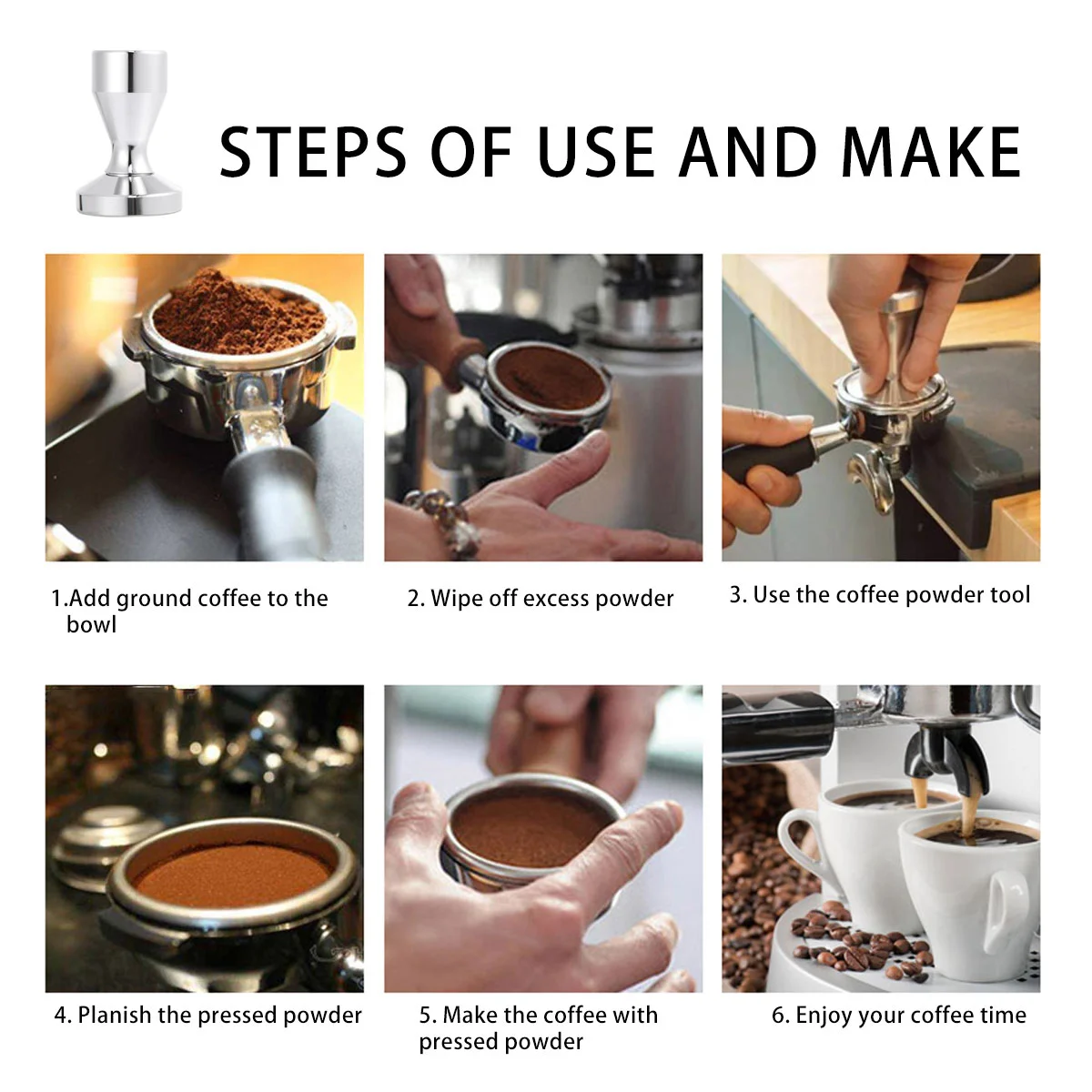 STEPS OF USE AND MAKE

1.Add ground coffee to the bowl

2. Wipe off excess powder

3. Use the coffee powder tool

4. Planish the pressed powder

5. Make the coffee with pressed powder

6. Enjoy your coffee time