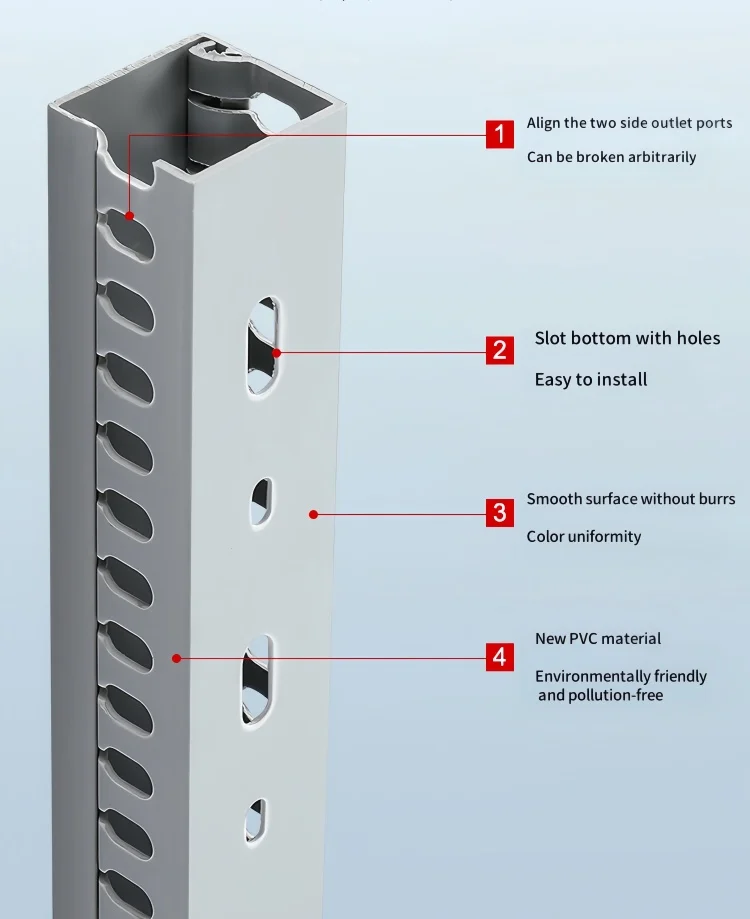 1
Align the two side outlet ports
Can be broken arbitrarily

2
Slot bottom with holes
Easy to install

3
Smooth surface without burrs
Color uniformity

4
New PVC material
Environmentally friendly and pollution-free