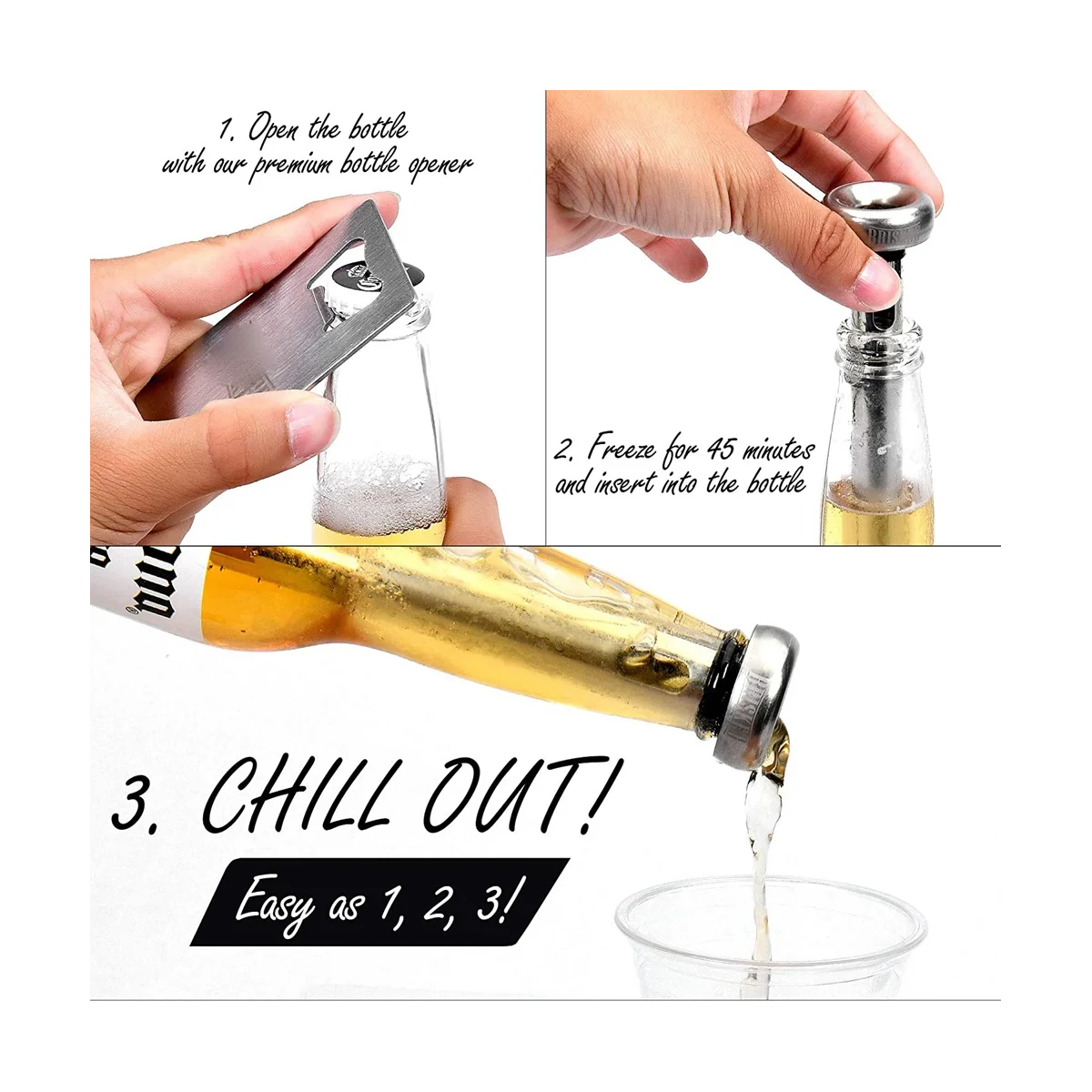 1. Open the bottle with our premium bottle opener

2. Freeze for 45 minutes and insert into the bottle

3. CHILL OUT!

Easy as 1, 2, 3!