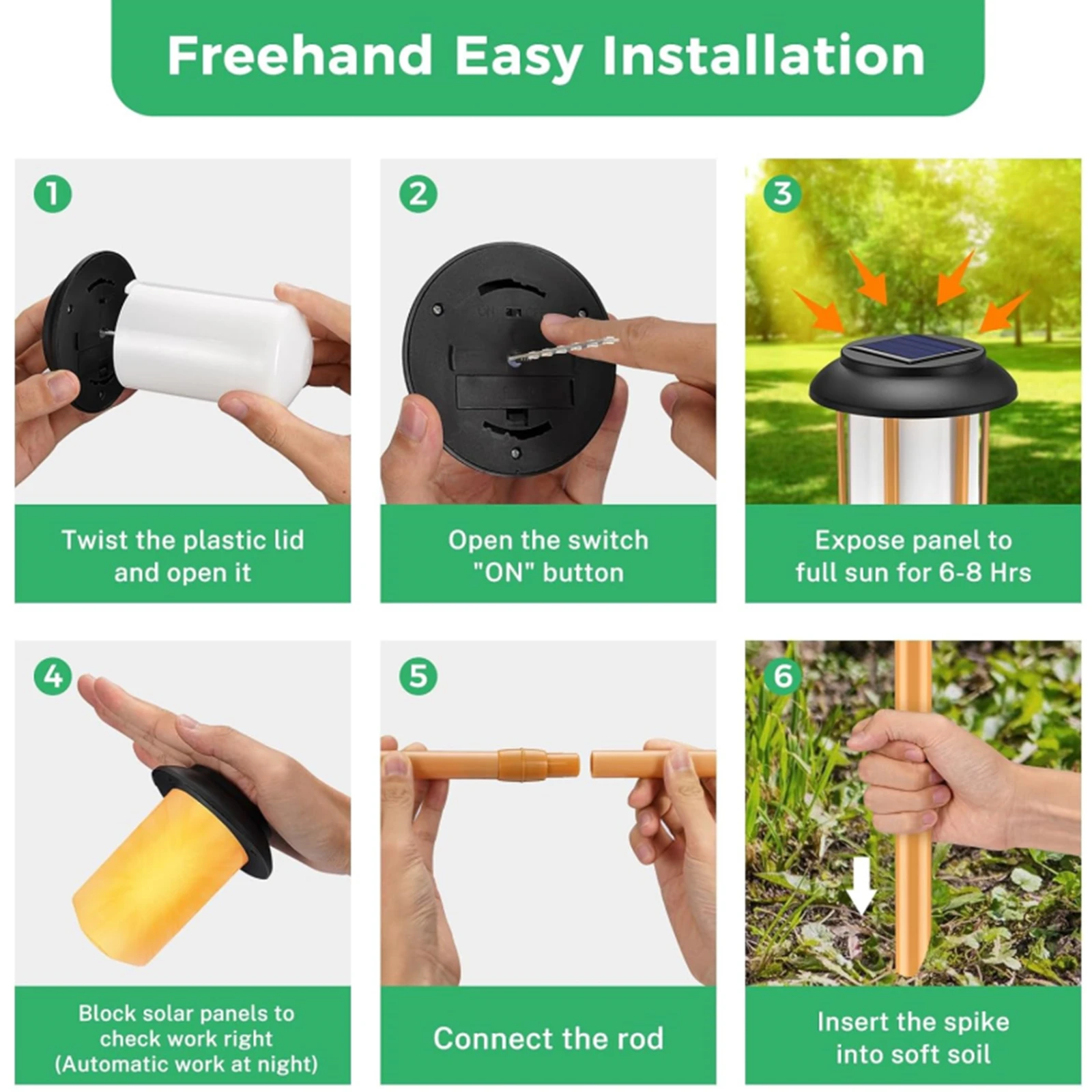 Freehand Easy Installation

1

Twist the plastic lid and open it

2

Open the switch "ON" button

3

Expose panel to full sun for 6-8 Hrs

4

Block solar panels to check work right (Automatic work at night)

5

Connect the rod

6

Insert the spike into soft soil