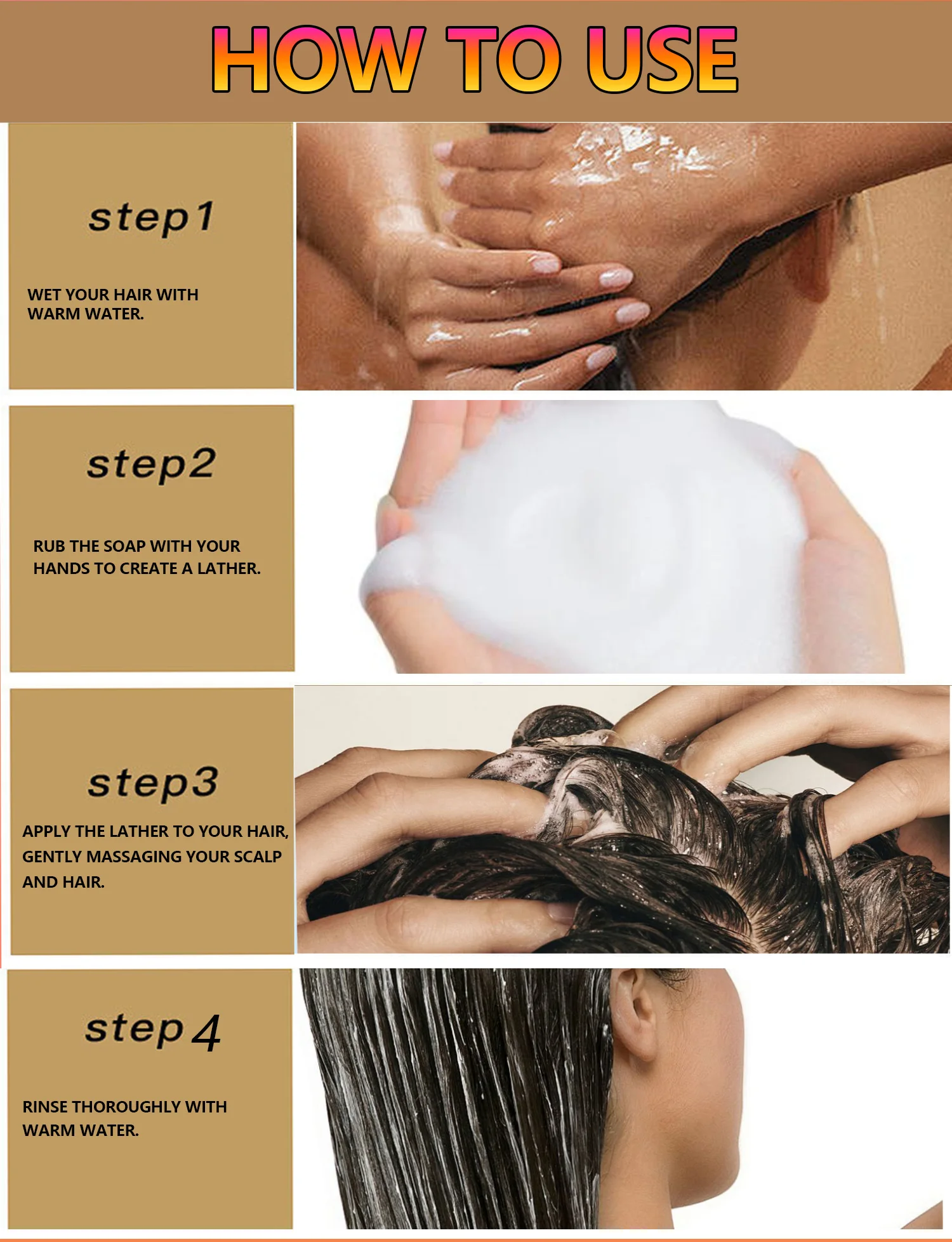 HOW TO USE

step1

WET YOUR HAIR WITH WARM WATER.

step2

RUB THE SOAP WITH YOUR HANDS TO CREATE A LATHER.

step3

APPLY THE LATHER TO YOUR HAIR, GENTLY MASSAGING YOUR SCALP AND HAIR.

step4

RINSE THOROUGHLY WITH WARM WATER.