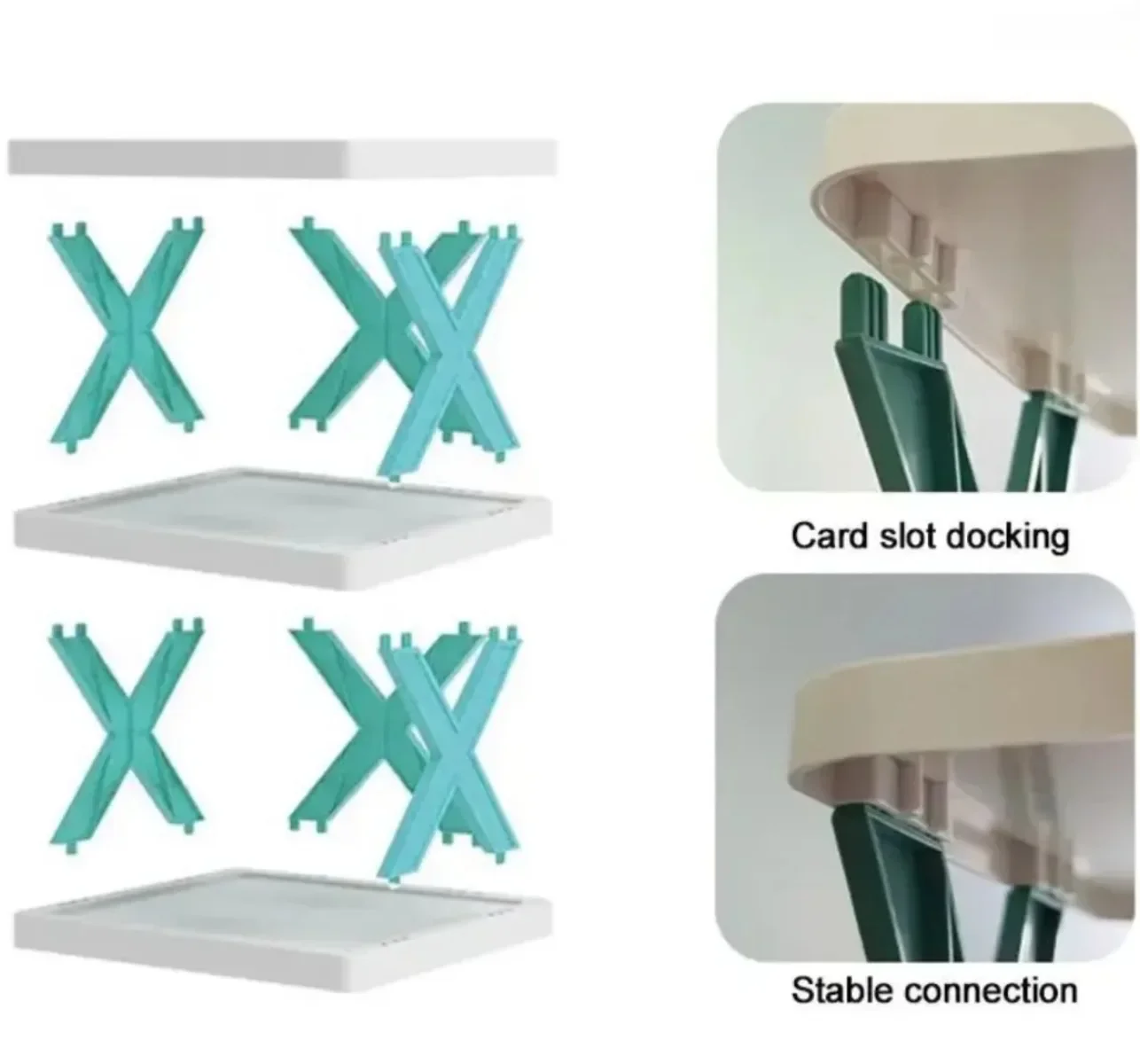 Card slot docking

Stable connection