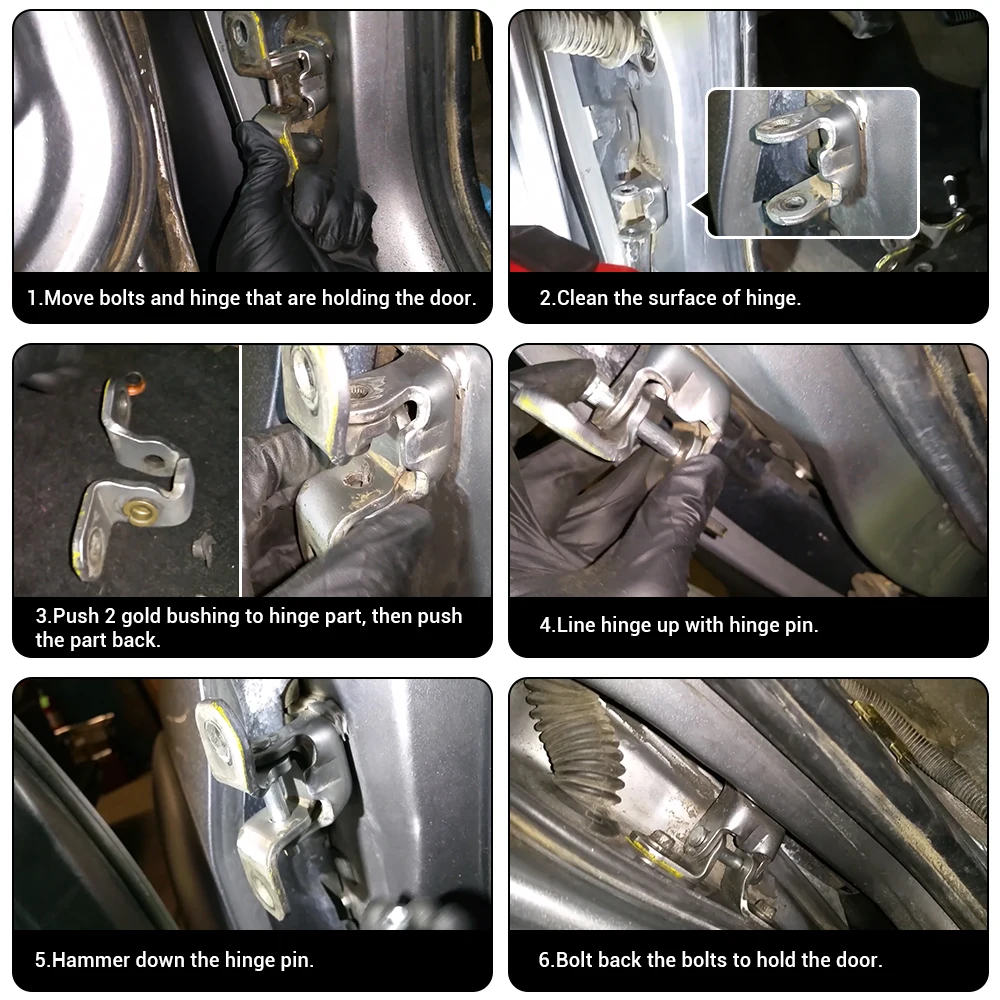 1.Move bolts and hinge that are holding the door.

2.Clean the surface of hinge.

3.Push 2 gold bushing to hinge part, then push the part back.

4.Line hinge up with hinge pin.

5.Hammer down the hinge pin.

6.Bolt back the bolts to hold the door.