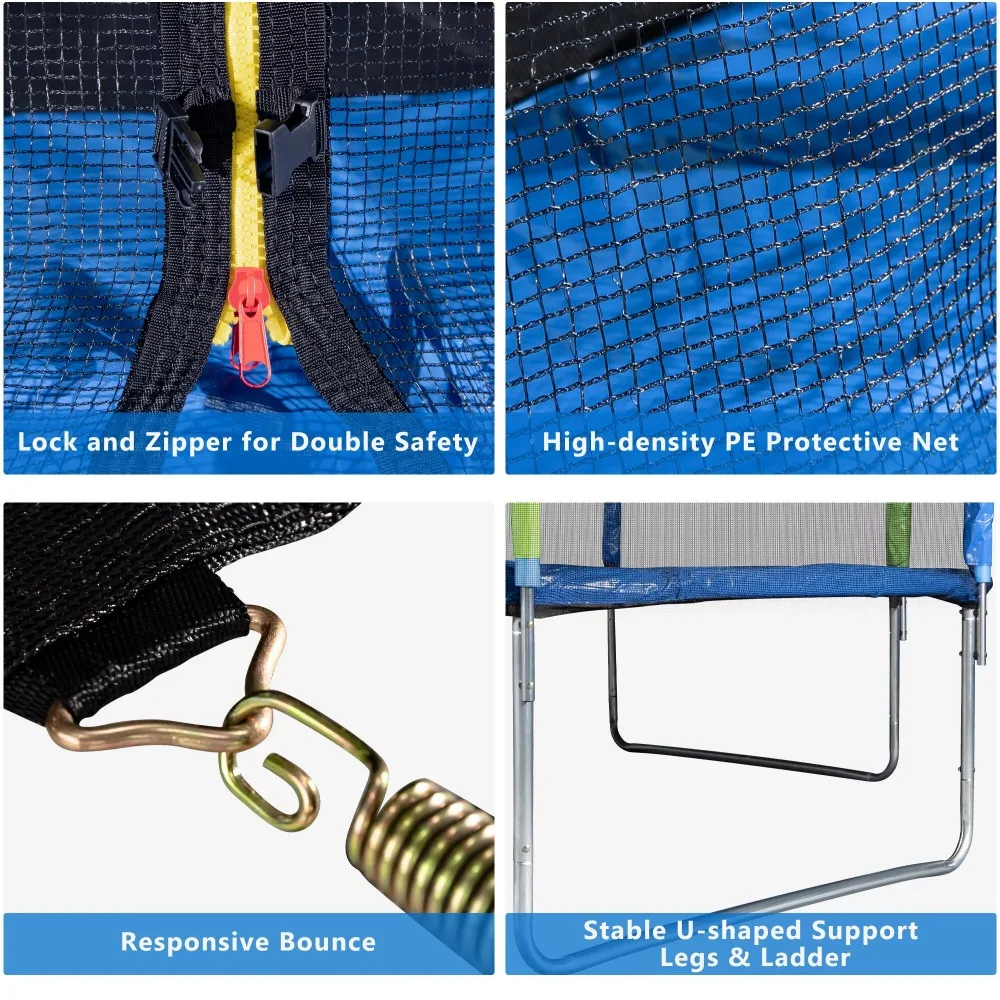 Lock and Zipper for Double Safety

High-density PE Protective Net

Responsive Bounce

Stable U-shaped Support Legs & Ladder