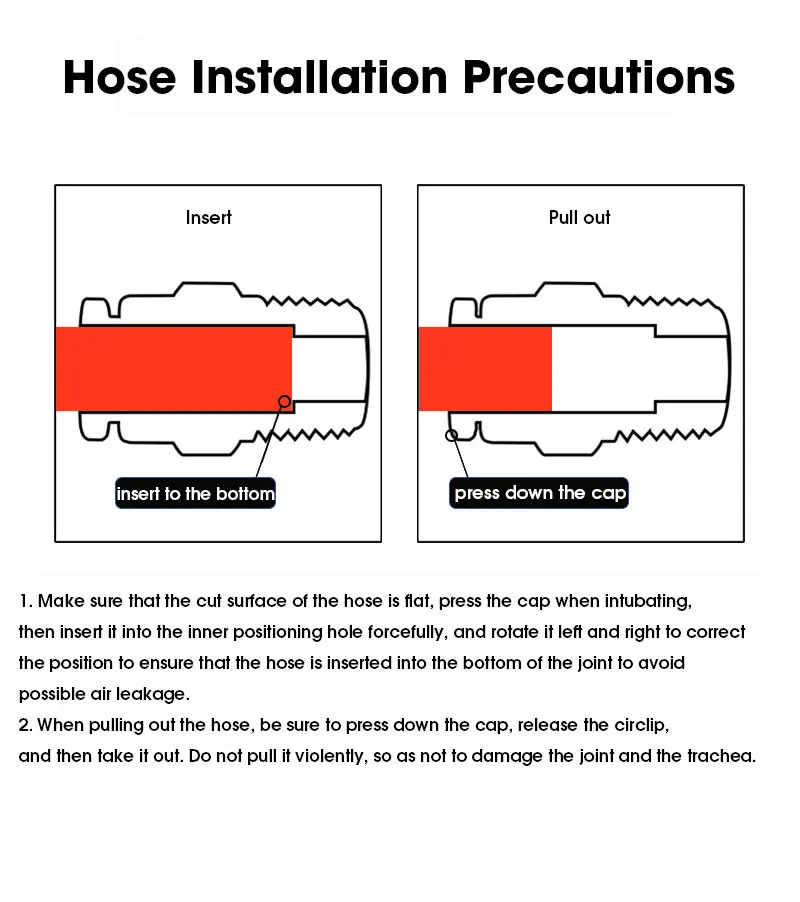 Hose Installation Precautions

Insert

insert to the bottom

Pull out

press down the cap

1. Make sure that the cut surface of the hose is flat, press the cap when intubating, then insert it into the inner positioning hole forcefully, and rotate it left and right to correct the position to ensure that the hose is inserted into the bottom of the joint to avoid possible air leakage.
2. When pulling out the hose, be sure to press down the cap, release the circlip, and then take it out. Do not pull it violently, so as not to damage the joint and the trachea.