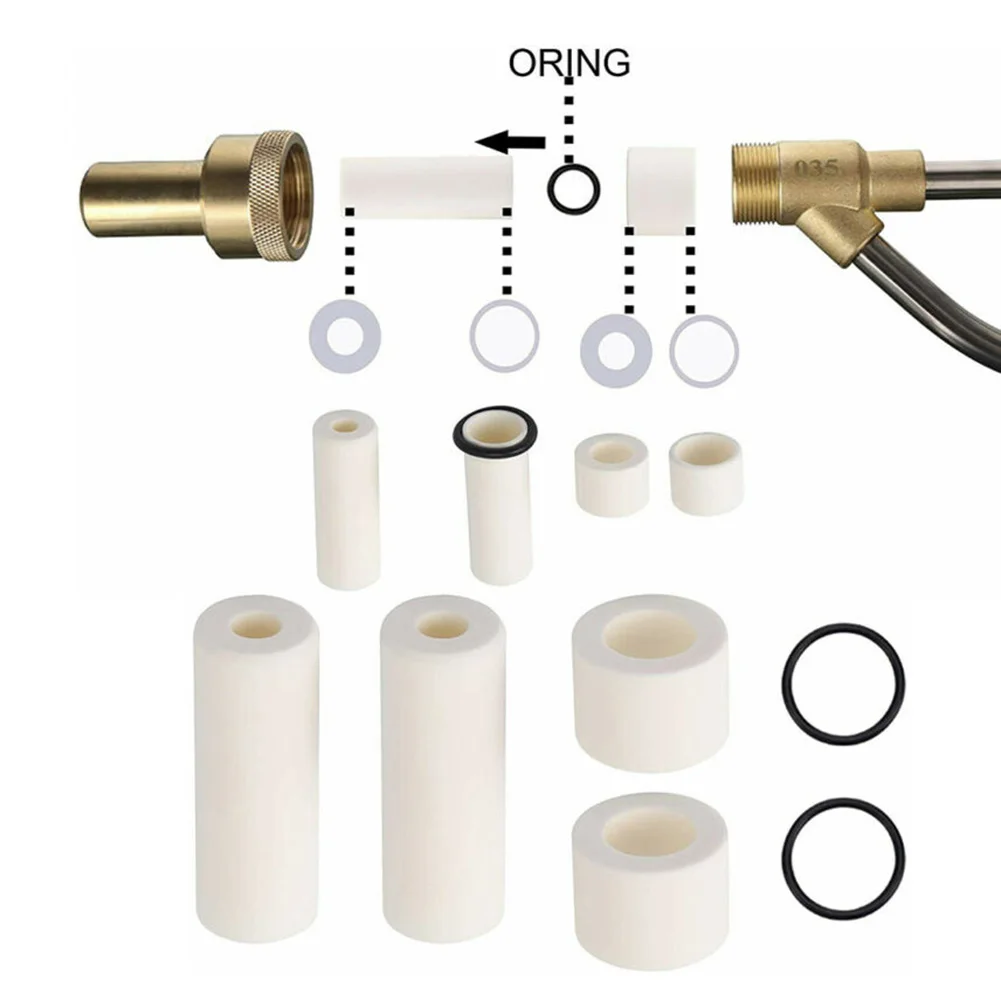 ORING

035