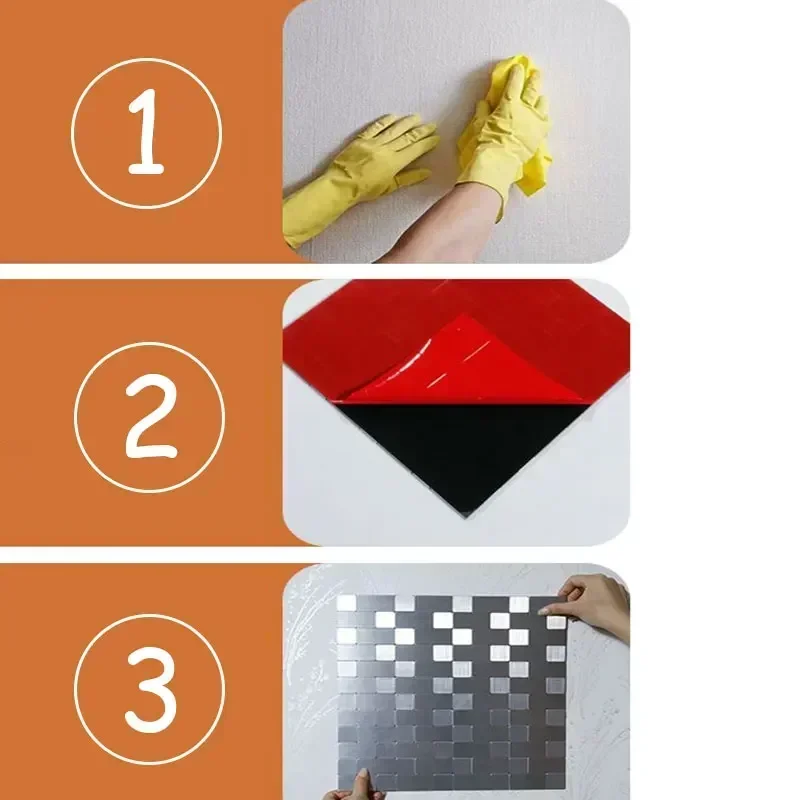 1

2

3