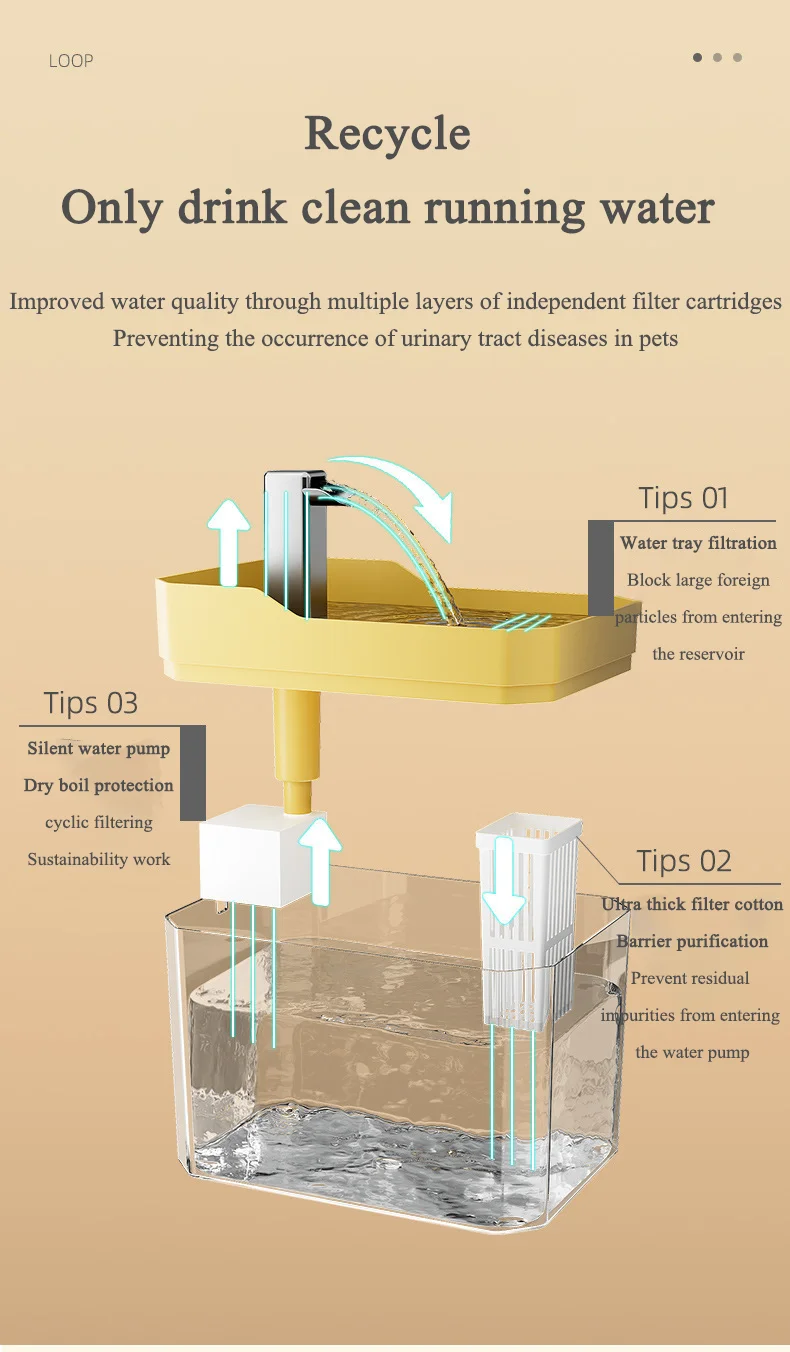 LOOP

Recycle
Only drink clean running water

Improved water quality through multiple layers of independent filter cartridges
Preventing the occurrence of urinary tract diseases in pets

Tips 01
Water tray filtration
Block large foreign particles from entering the reservoir

Tips 03
Silent water pump
Dry boil protection
cyclic filtering
Sustainability work

Tips 02
Ultra thick filter cotton
Barrier purification
Prevent residual impurities from entering the water pump