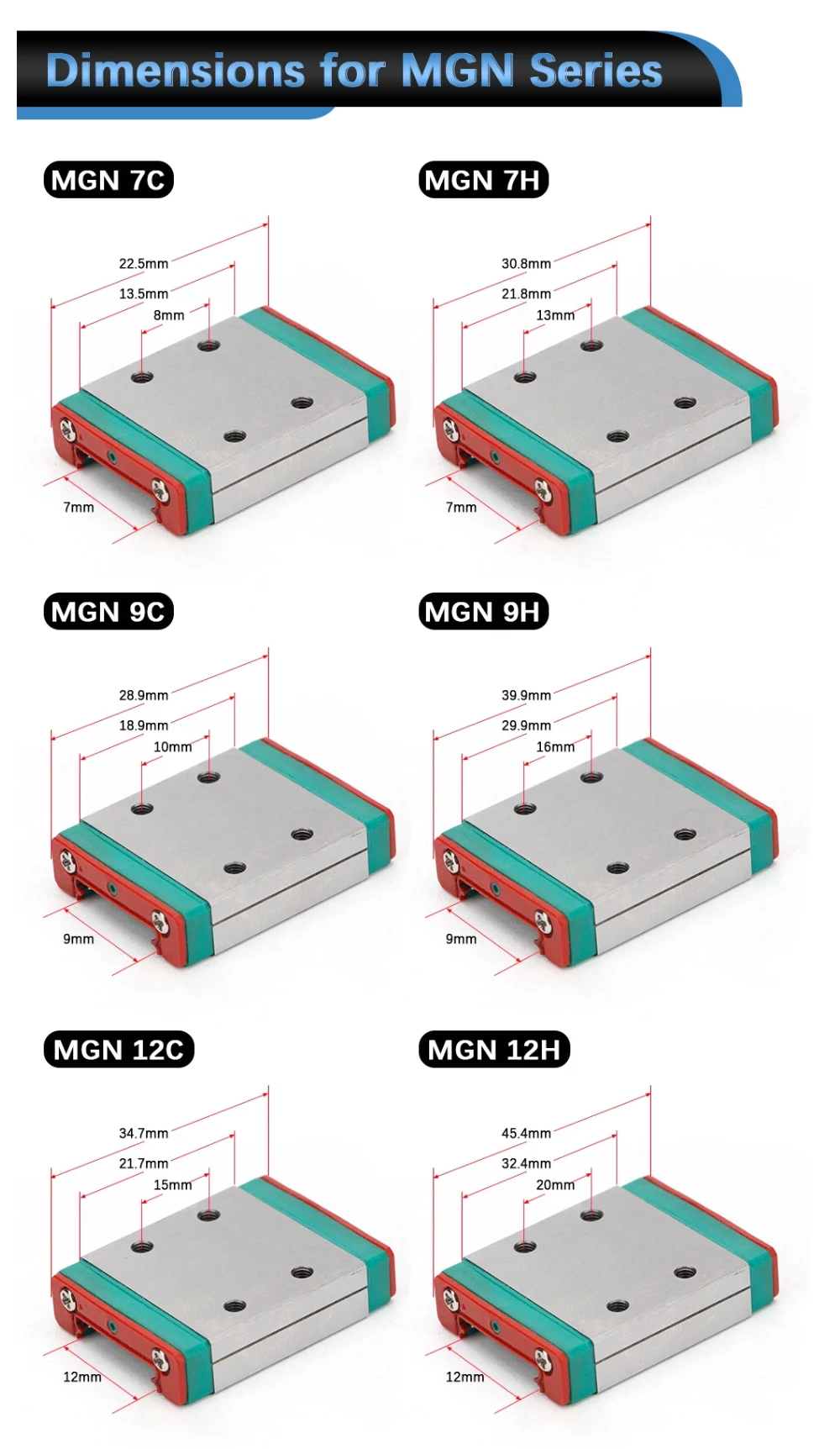 Dimensions for MGN Series

MGN 7C

22.5mm
13.5mm
8mm
7mm

MGN 7H

30.8mm
21.8mm
13mm
7mm

MGN 9C

28.9mm
18.9mm
10mm
9mm

MGN 9H

39.9mm
29.9mm
16mm
9mm

MGN 12C

34.7mm
21.7mm
15mm
12mm

MGN 12H

45.4mm
32.4mm
20mm
12mm