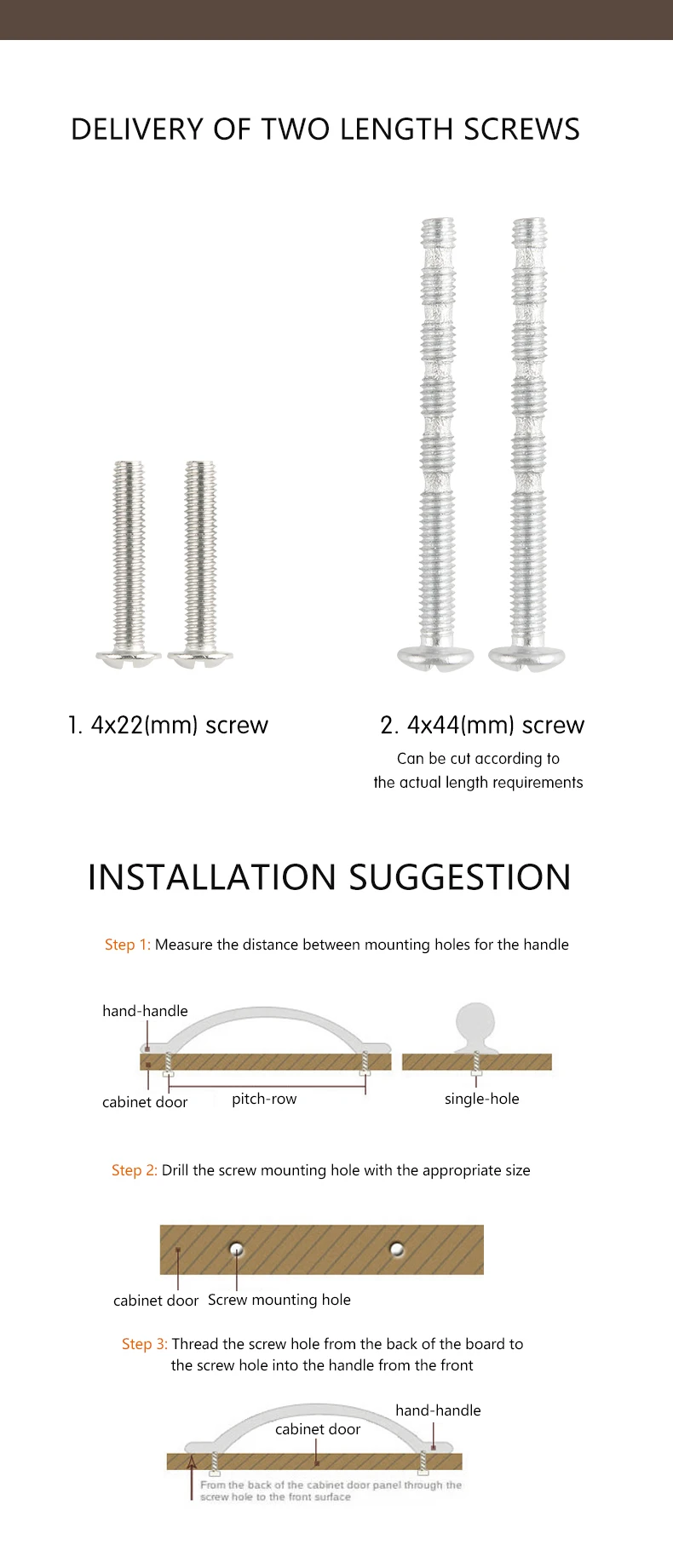 DELIVERY OF TWO LENGTH SCREWS

1. 4x22(mm) screw

2. 4x44(mm) screw

Can be cut according to the actual length requirements

INSTALLATION SUGGESTION

Step 1: Measure the distance between mounting holes for the handle

hand-handle

cabinet door

pitch-row

single-hole

Step 2: Drill the screw mounting hole with the appropriate size

cabinet door

Screw mounting hole

Step 3: Thread the screw hole from the back of the board to the screw hole into the handle from the front

hand-handle

cabinet door

From the back of the cabinet door panel through the screw hole to the front surface