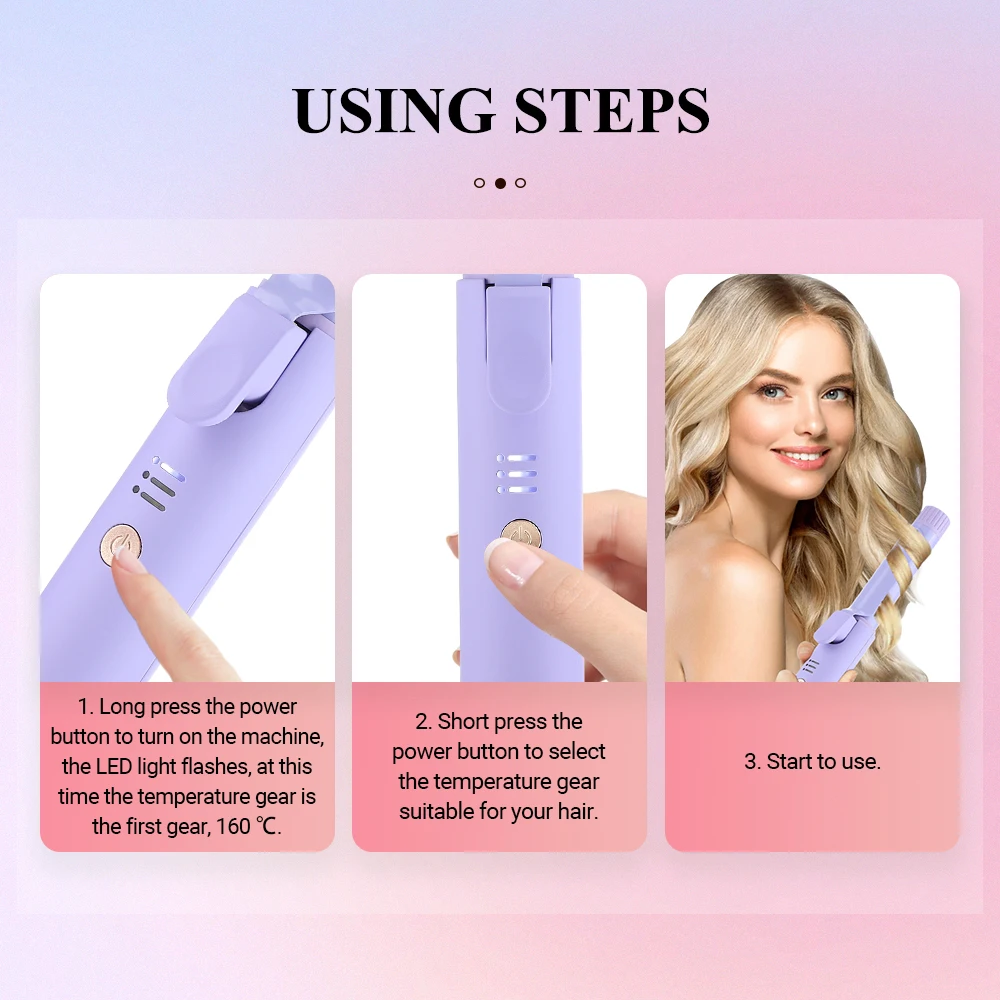 USING STEPS

1. Long press the power button to turn on the machine, the LED light flashes, at this time the temperature gear is the first gear, 160 ℃.

2. Short press the power button to select the temperature gear suitable for your hair.

3. Start to use.