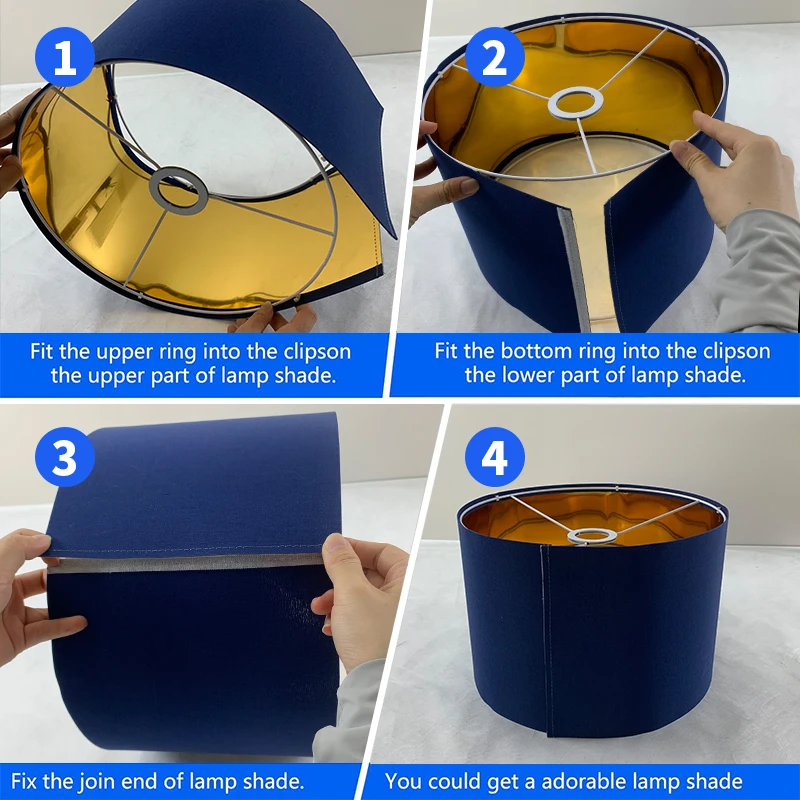 1

Fit the upper ring into the clipson the upper part of lamp shade.

2

Fit the bottom ring into the clipson the lower part of lamp shade.

3

Fix the join end of lamp shade.

4

You could get a adorable lamp shade