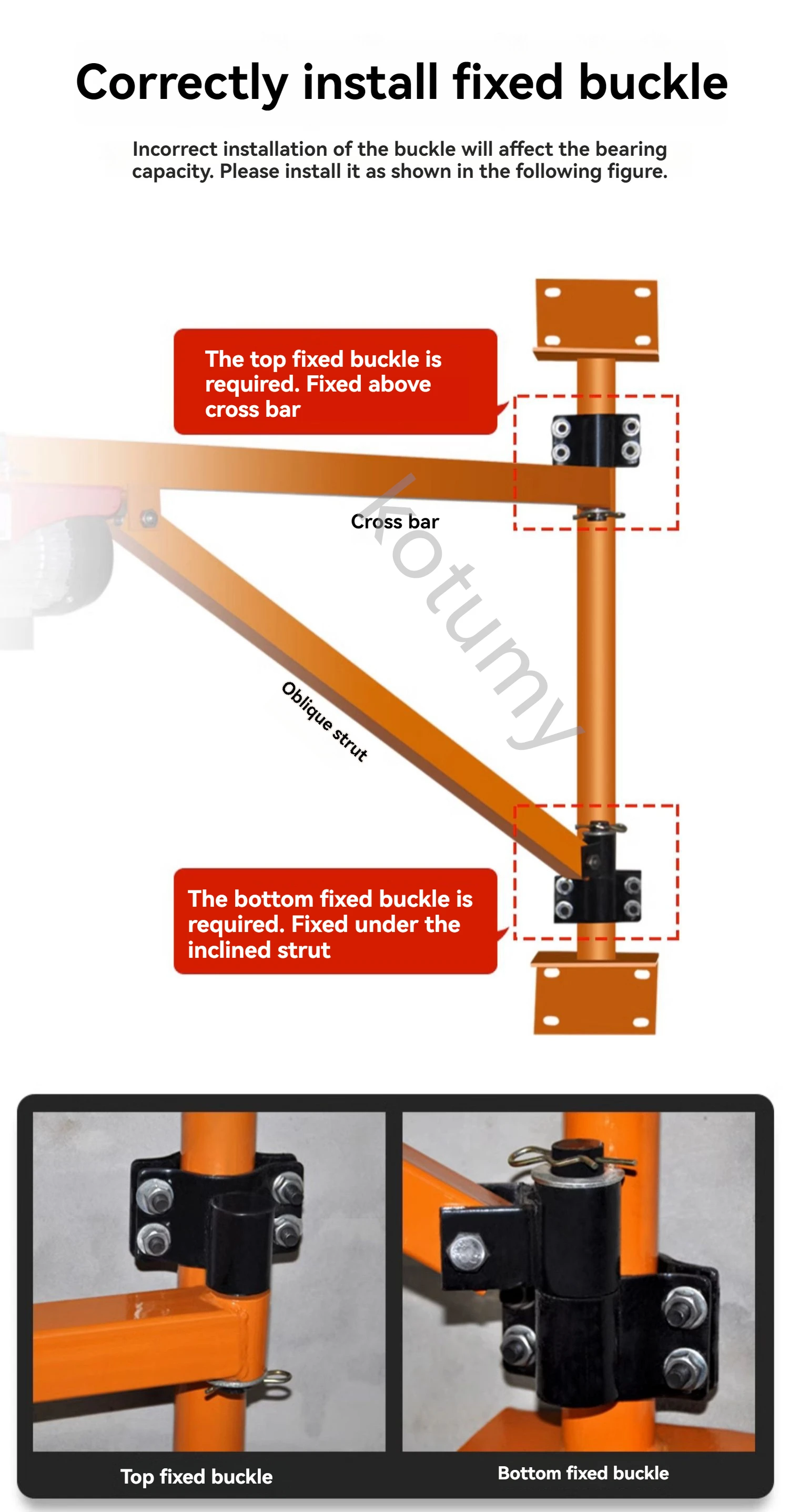 Correctly install fixed buckle

Incorrect installation of the buckle will affect the bearing capacity. Please install it as shown in the following figure.

The top fixed buckle is required. Fixed above cross bar

Cross bar

kotumy

Oblique strut

The bottom fixed buckle is required. Fixed under the inclined strut

Top fixed buckle

Bottom fixed buckle