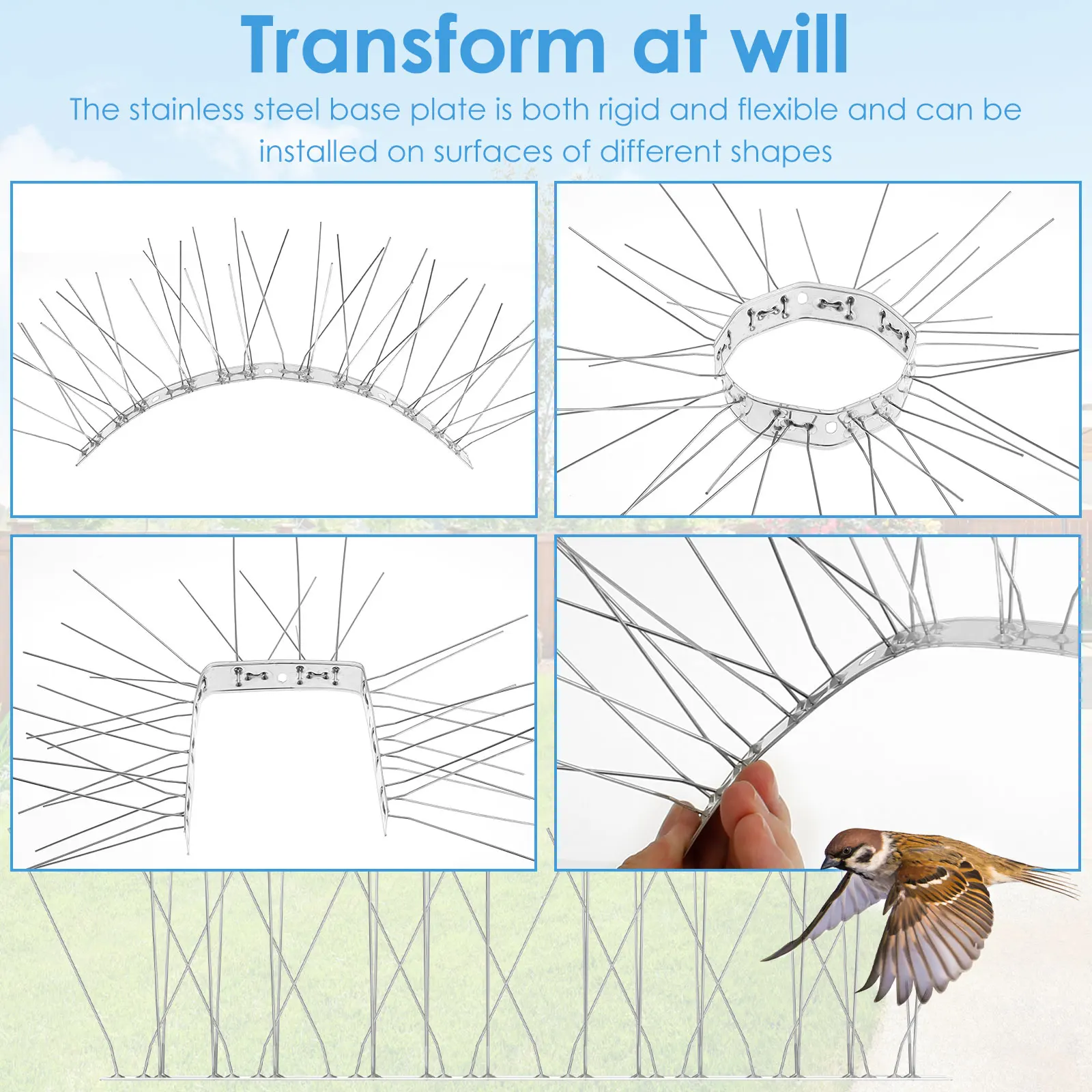 Transform at will

The stainless steel base plate is both rigid and flexible and can be installed on surfaces of different shapes