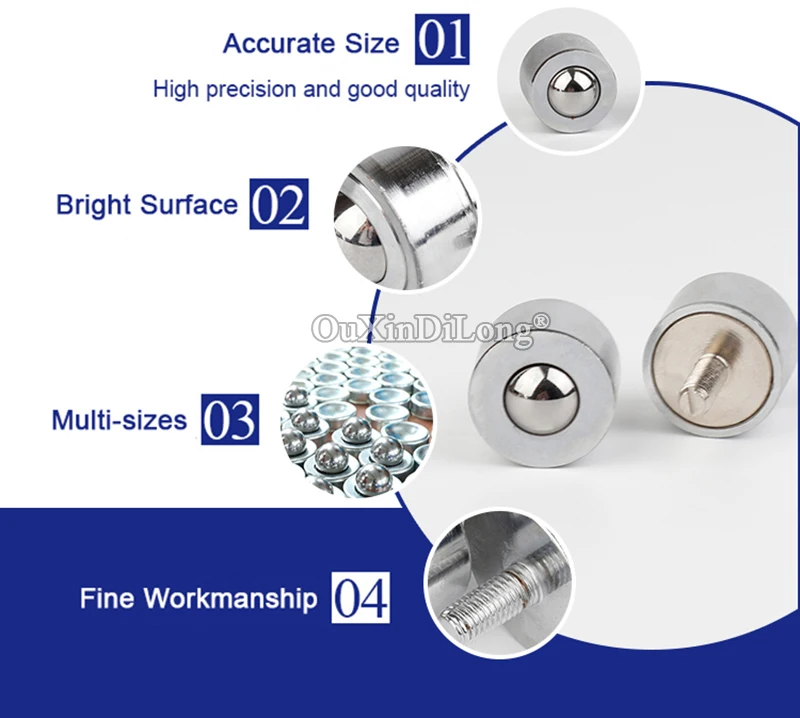 Accurate Size 01

High precision and good quality

Bright Surface 02

OuXinDiLong®

Multi-sizes 03

Fine Workmanship 04