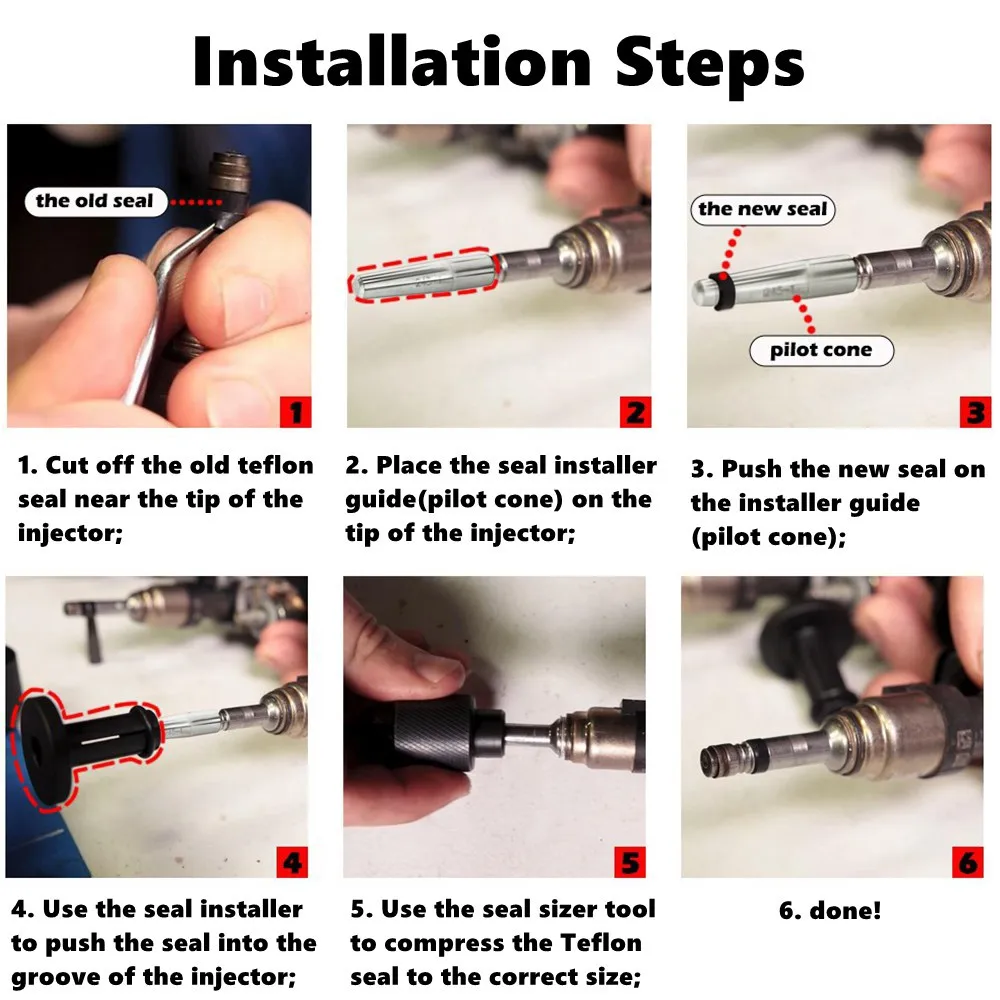 Installation Steps

the old seal

1

1. Cut off the old teflon seal near the tip of the injector;

2

2. Place the seal installer guide(pilot cone) on the tip of the injector;

the new seal

pilot cone

3

3. Push the new seal on the installer guide (pilot cone);

4

4. Use the seal installer to push the seal into the groove of the injector;

5

5. Use the seal sizer tool to compress the Teflon seal to the correct size;

6

6. done!