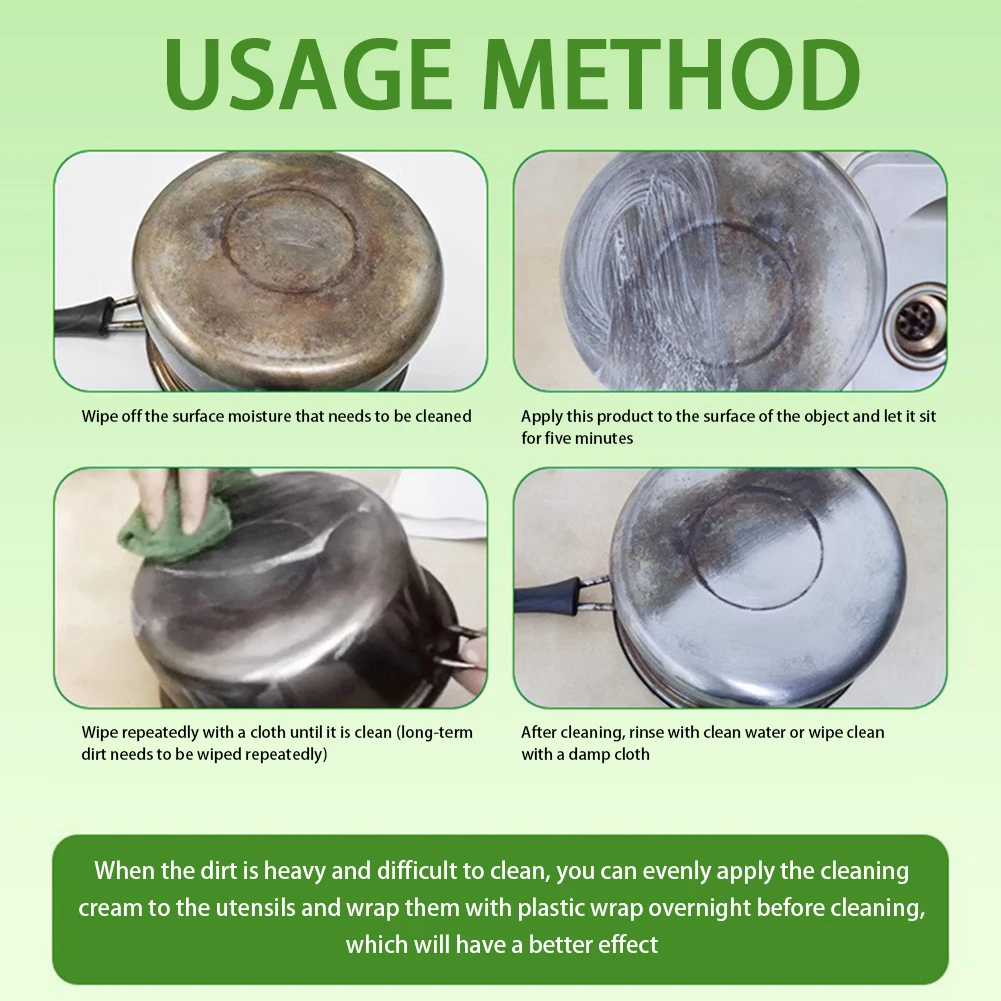 USAGE METHOD

Wipe off the surface moisture that needs to be cleaned

Apply this product to the surface of the object and let it sit for five minutes

Wipe repeatedly with a cloth until it is clean (long-term dirt needs to be wiped repeatedly)

After cleaning, rinse with clean water or wipe clean with a damp cloth

When the dirt is heavy and difficult to clean, you can evenly apply the cleaning cream to the utensils and wrap them with plastic wrap overnight before cleaning, which will have a better effect